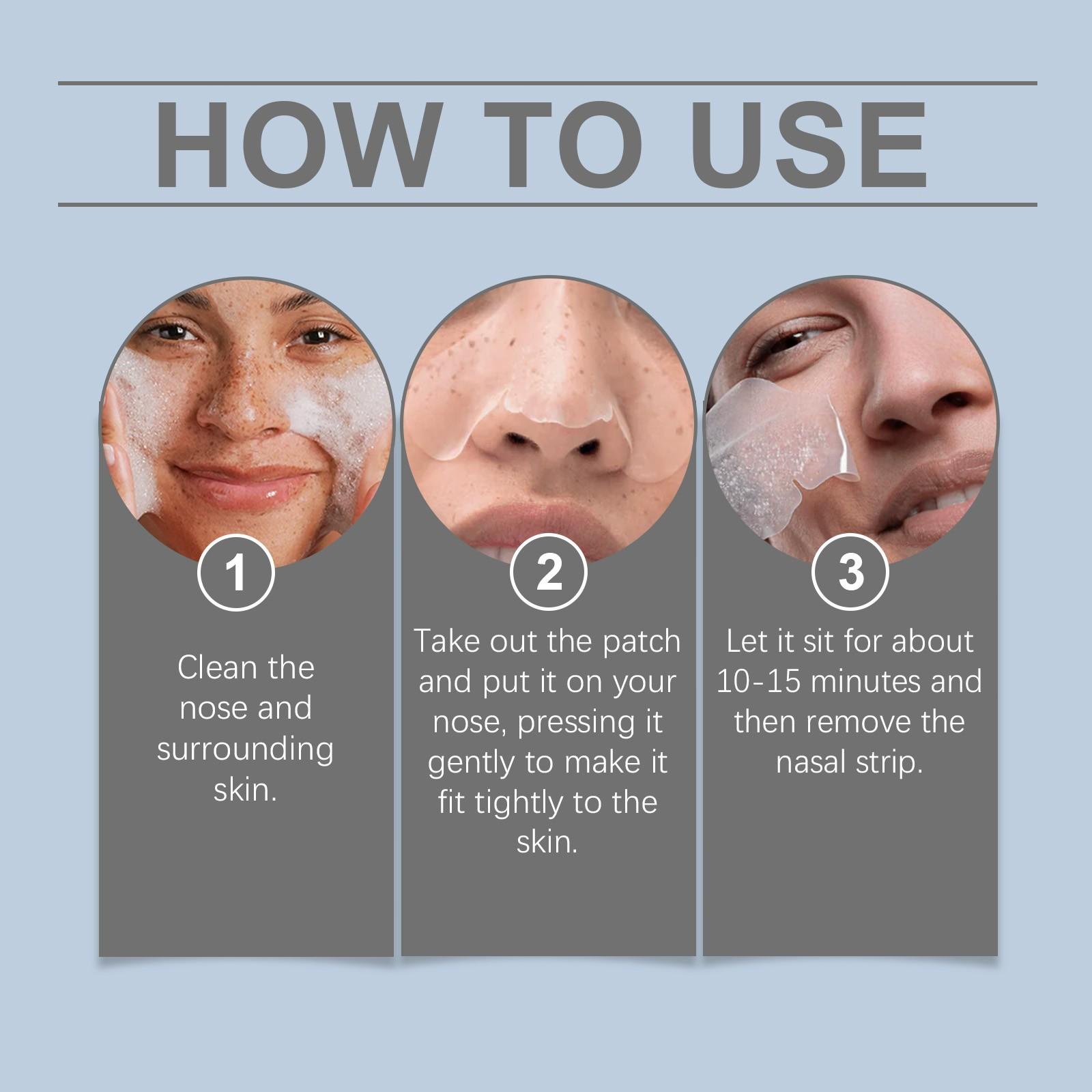 HOW TO USE

1

Clean the nose and surrounding skin.

2

Take out the patch and put it on your nose, pressing it gently to make it fit tightly to the skin.

3

Let it sit for about 10-15 minutes and then remove the nasal strip.