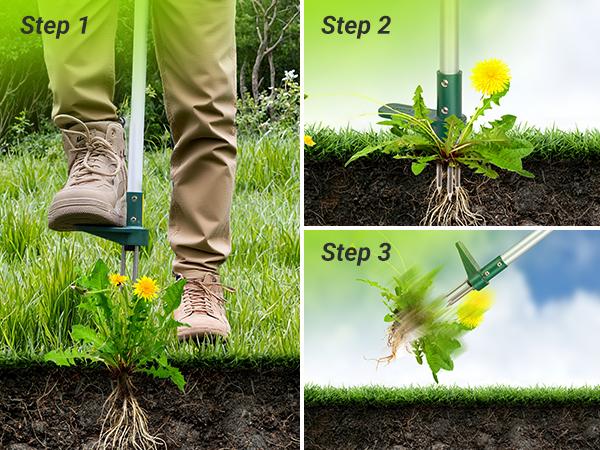 Step 1

Step 2

Step 3