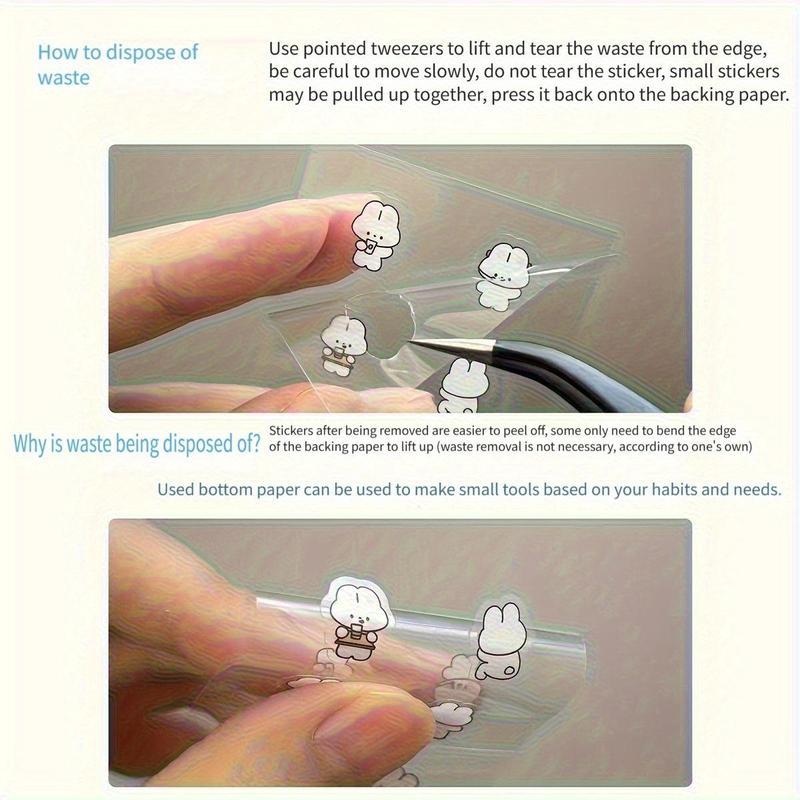 How to dispose of waste

Use pointed tweezers to lift and tear the waste from the edge, be careful to move slowly, do not tear the sticker, small stickers may be pulled up together, press it back onto the backing paper.

Why is waste being disposed of?

Stickers after being removed are easier to peel off, some only need to bend the edge of the backing paper to lift up (waste removal is not necessary, according to one's own)

Used bottom paper can be used to make small tools based on your habits and needs.