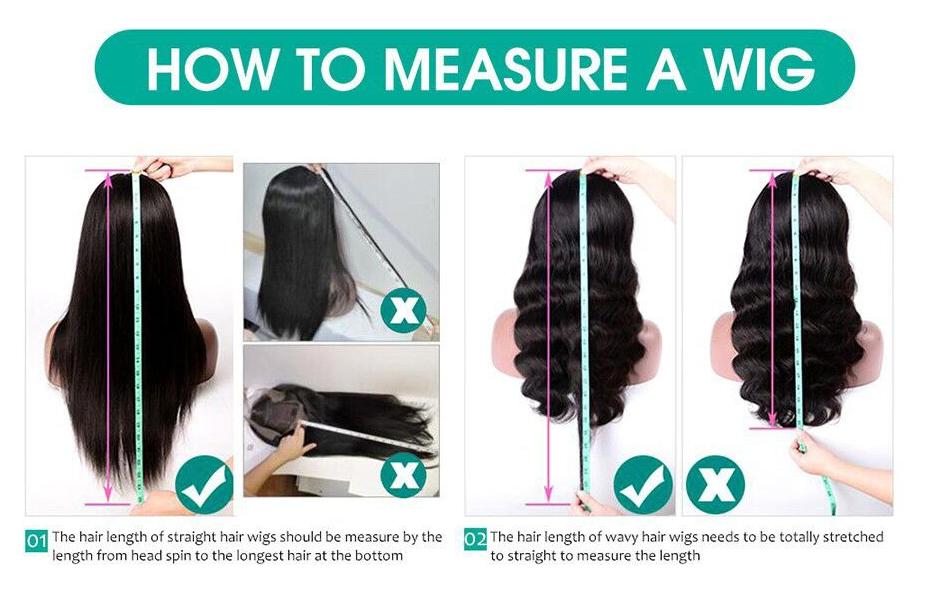 HOW TO MEASURE A WIG

01 The hair length of straight hair wigs should be measure by the length from head spin to the longest hair at the bottom

02 The hair length of wavy hair wigs needs to be totally stretched to straight to measure the length