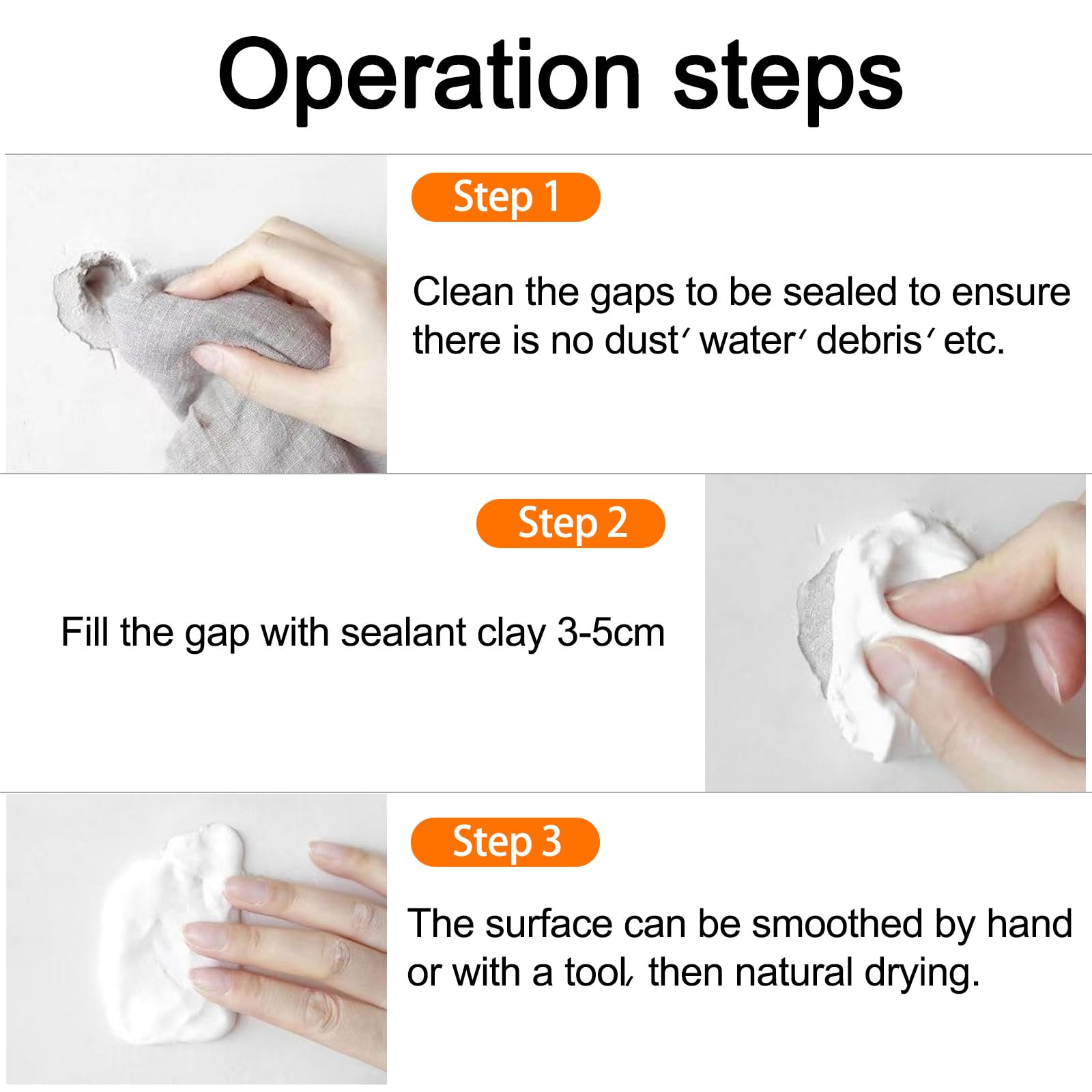 Operation steps

Step 1

Clean the gaps to be sealed to ensure there is no dust′ water′ debris′ etc.

Step 2

Fill the gap with sealant clay 3-5cm

Step 3

The surface can be smoothed by hand or with a tool, then natural drying.