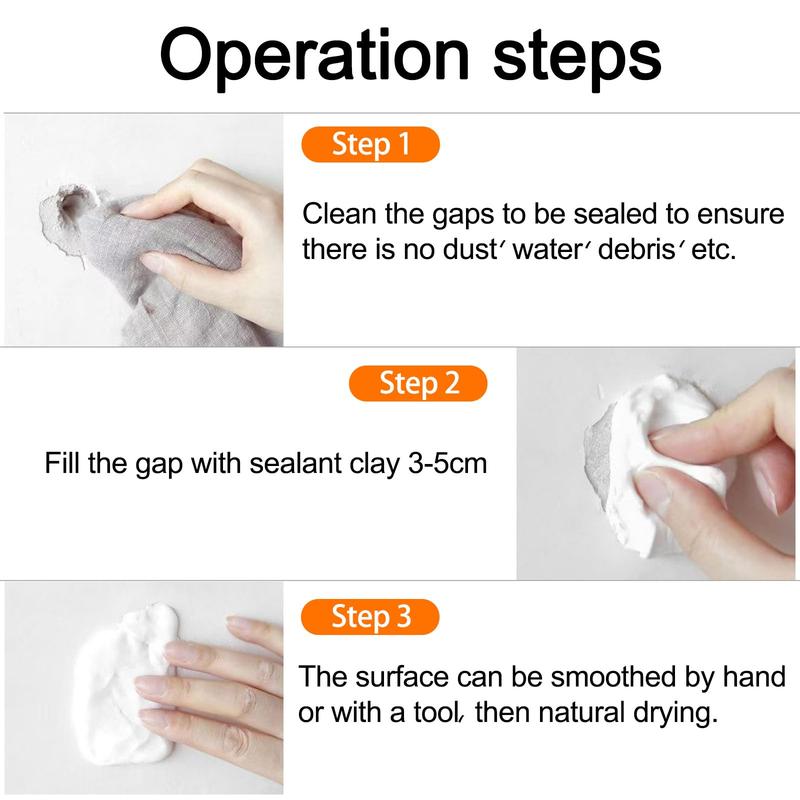 Operation steps

Step 1

Clean the gaps to be sealed to ensure there is no dust′ water′ debris′ etc.

Step 2

Fill the gap with sealant clay 3-5cm

Step 3

The surface can be smoothed by hand or with a tool, then natural drying.