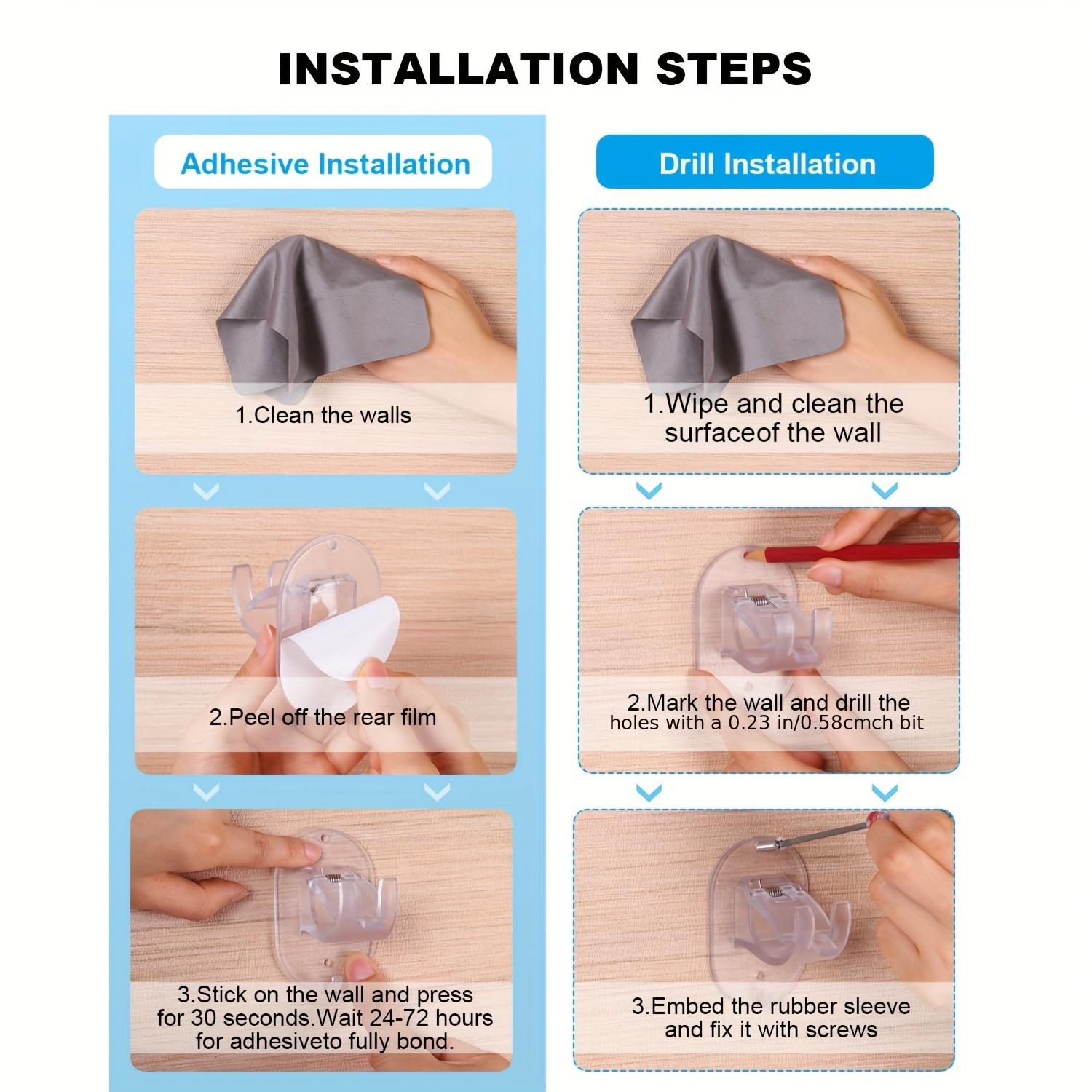 INSTALLATION STEPS

Adhesive Installation

1.Clean the walls

2.Peel off the rear film

3.Stick on the wall and press for 30 seconds.Wait 24-72 hours for adhesiveto fully bond.

Drill Installation

1.Wipe and clean the surfaceof the wall

2.Mark the wall and drill the holes with a 0.23 in/0.58cmch bit

3.Embed the rubber sleeve and fix it with screws