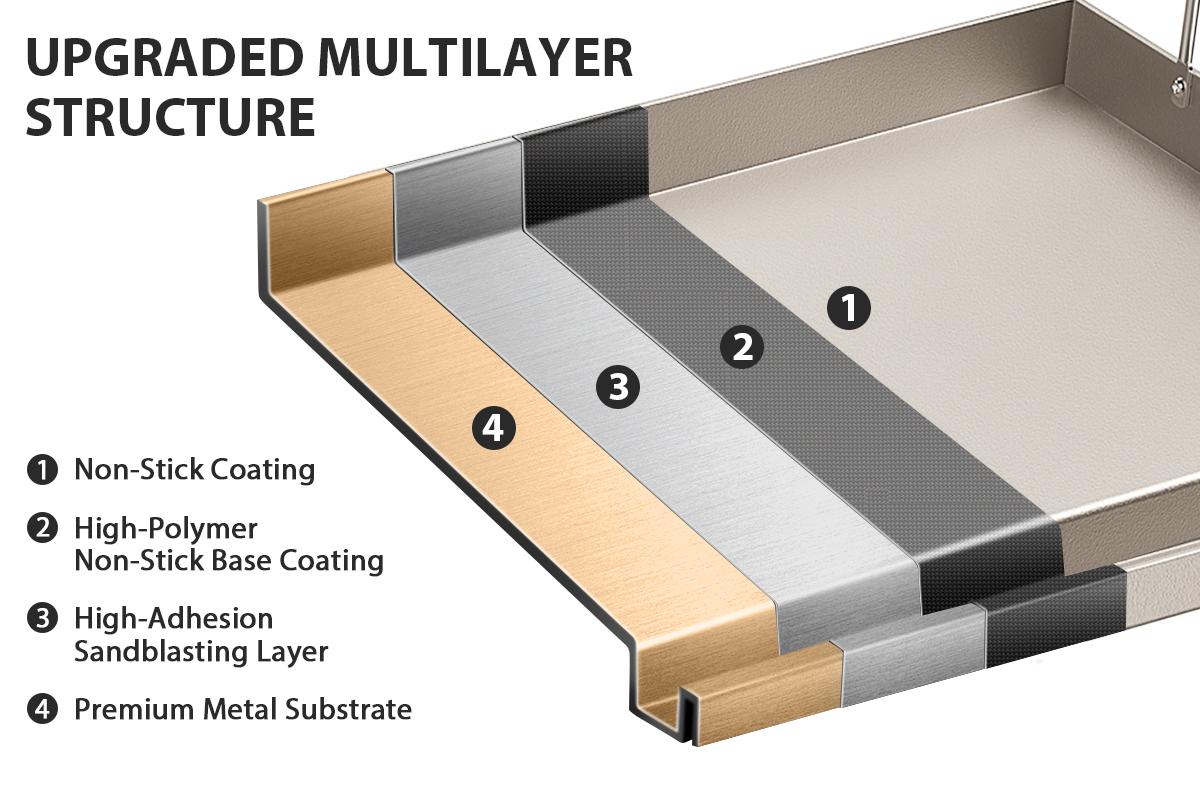 UPGRADED MULTILAYER STRUCTURE

1

2

3

4

1 Non-Stick Coating

2 High-Polymer Non-Stick Base Coating

3 High-Adhesion Sandblasting Layer

4 Premium Metal Substrate