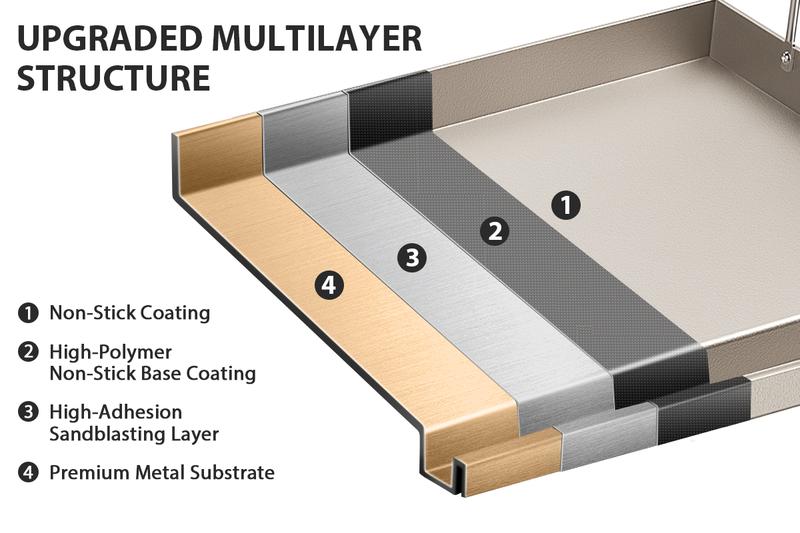 UPGRADED MULTILAYER STRUCTURE

1
2
3
4

1 Non-Stick Coating

2 High-Polymer Non-Stick Base Coating

3 High-Adhesion Sandblasting Layer

4 Premium Metal Substrate