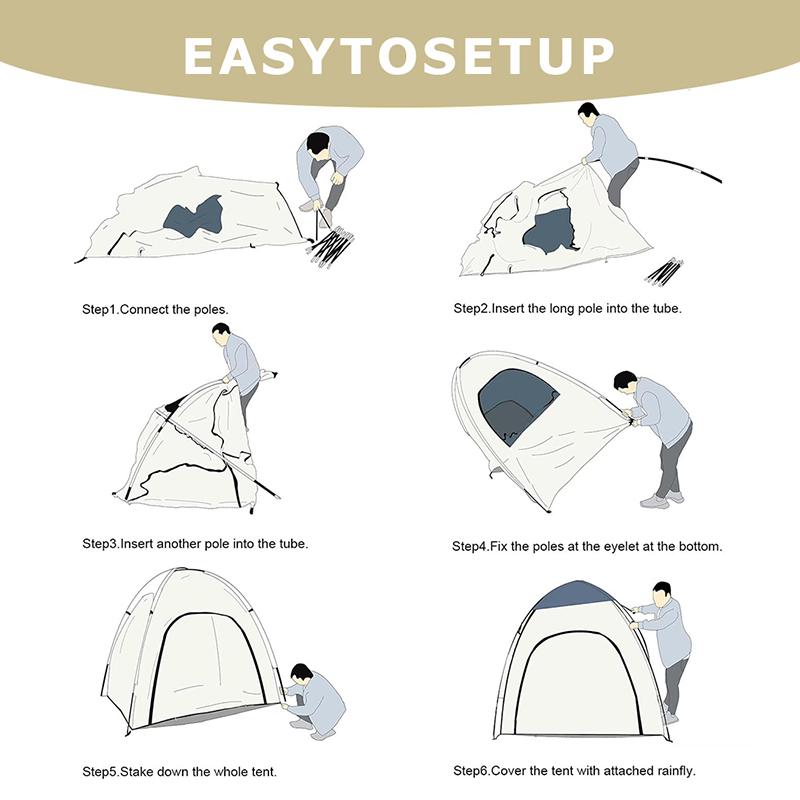 EASYTOSETUP

Step1.Connect the poles.

Step2.Insert the long pole into the tube.

Step3.Insert another pole into the tube.

Step4.Fix the poles at the eyelet at the bottom.

Step5.Stake down the whole tent.

Step6.Cover the tent with attached rainfly.