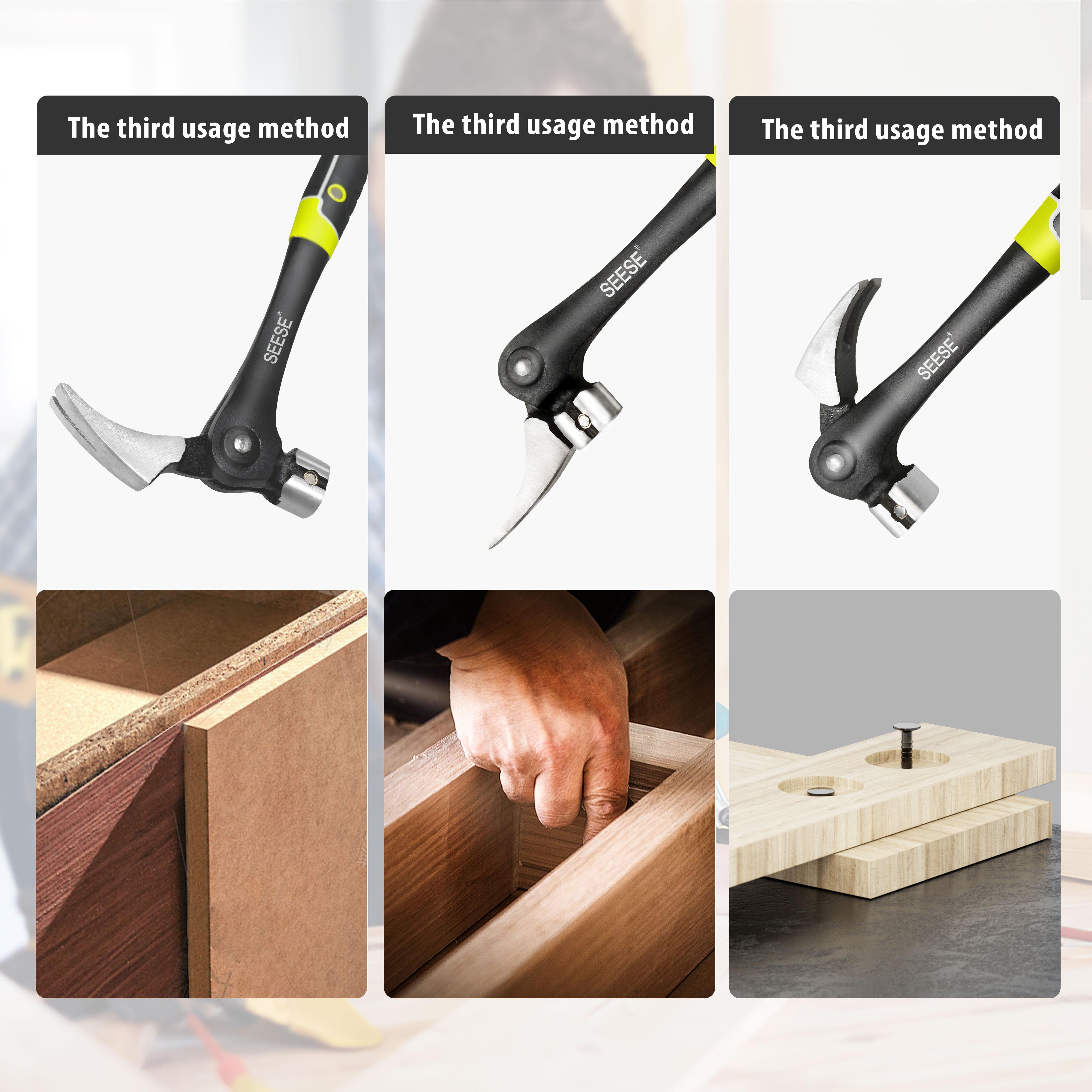 The third usage method

SEESE®

The third usage method

SEESE®

The third usage method

SEESE®