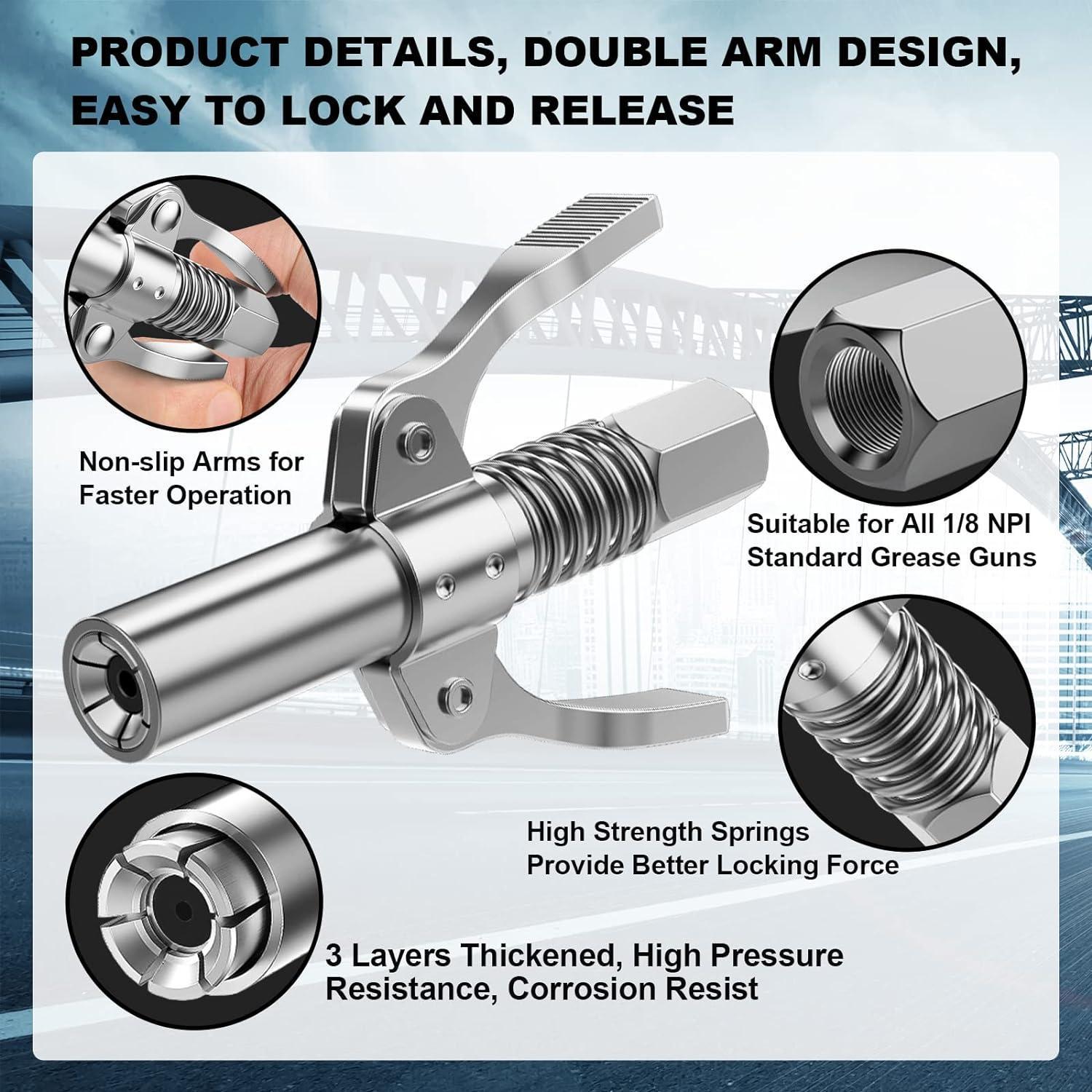 PRODUCT DETAILS, DOUBLE ARM DESIGN, EASY TO LOCK AND RELEASE

Non-slip Arms for Faster Operation

Suitable for All 1/8 NPI Standard Grease Guns

High Strength Springs Provide Better Locking Force

3 Layers Thickened, High Pressure Resistance, Corrosion Resist