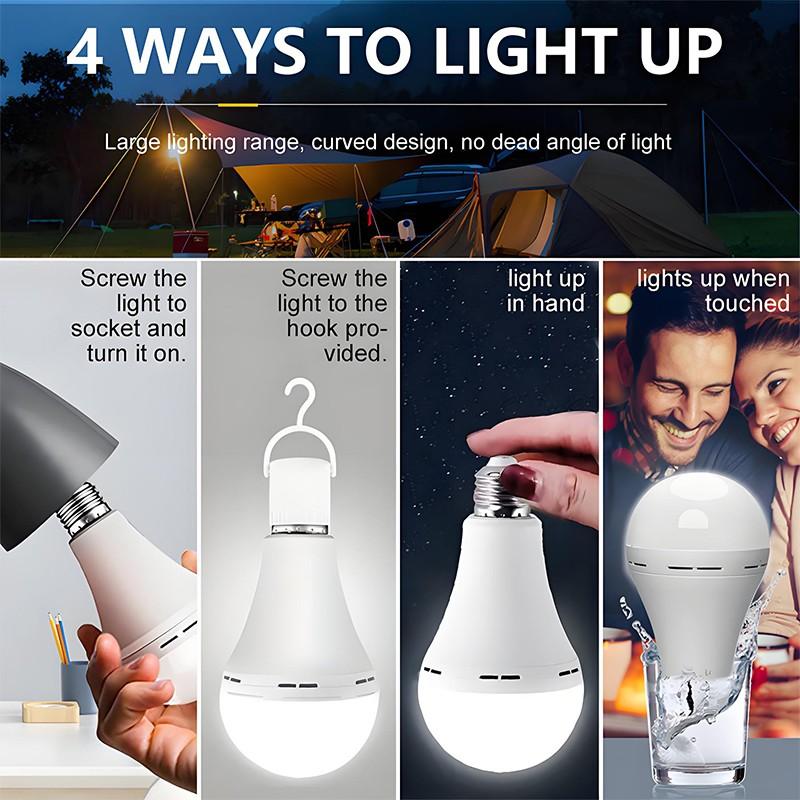 4 WAYS TO LIGHT UP

Large lighting range, curved design, no dead angle of light

Screw the light to socket and turn it on.

Screw the light to the hook provided.

light up in hand

lights up when touched