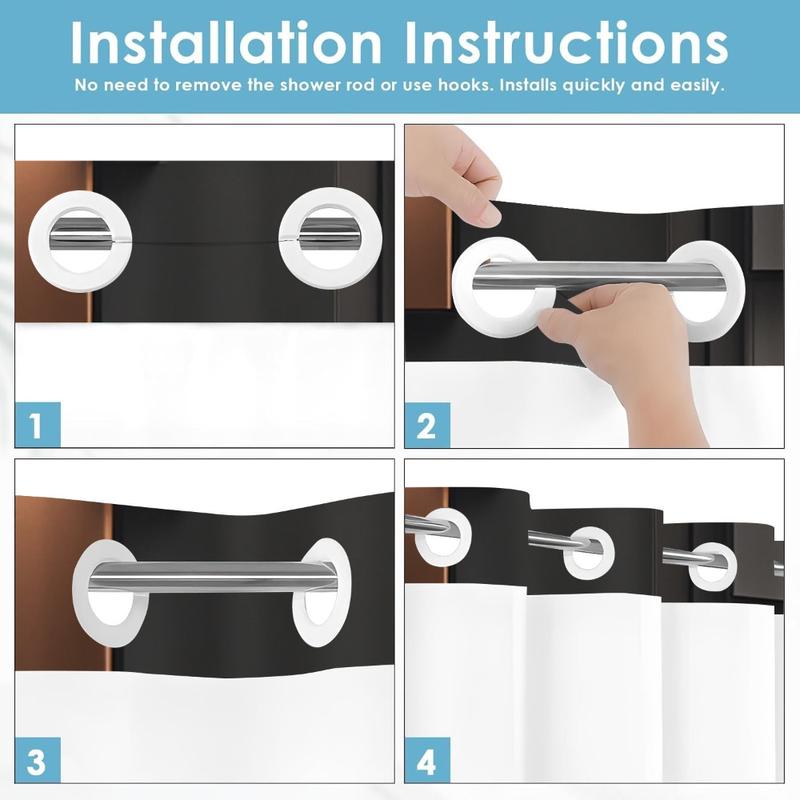 Installation Instructions

No need to remove the shower rod or use hooks. Installs quickly and easily.

1

2

3

4