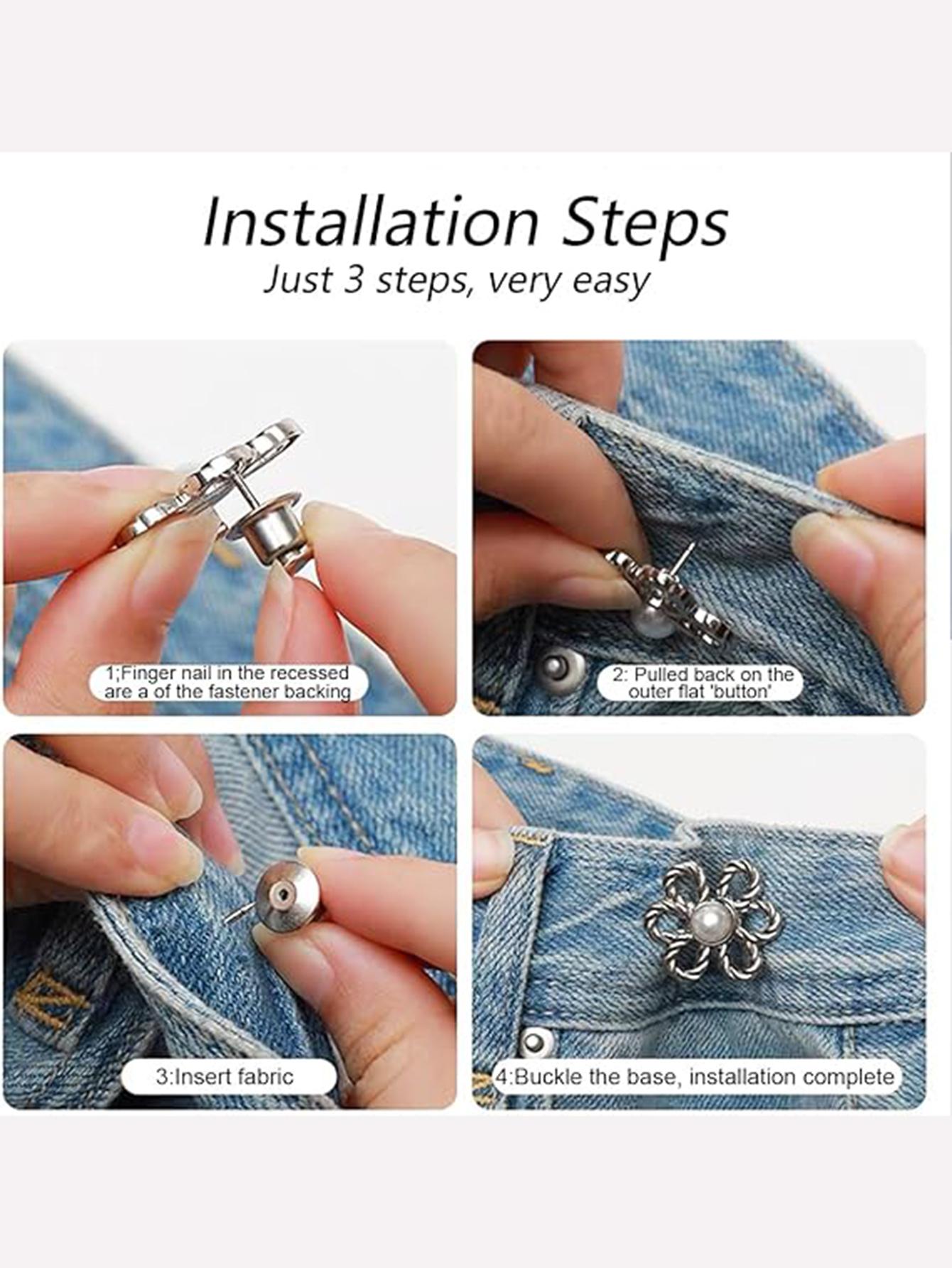 Installation Steps
Just 3 steps, very easy

1;Finger nail in the recessed are a of the fastener backing

2: Pulled back on the outer flat 'button'

3:Insert fabric

4:Buckle the base, installation complete