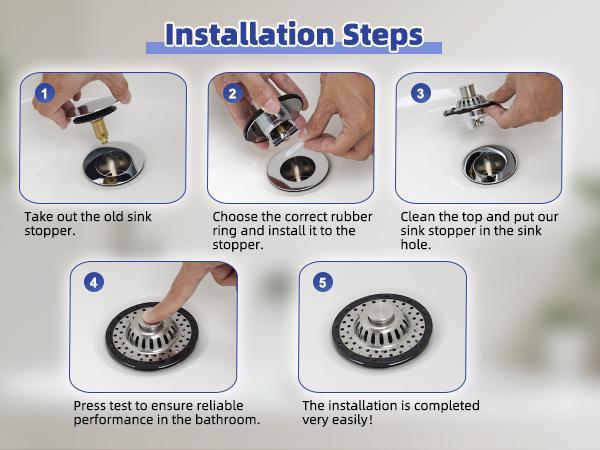 Installation Steps

1

Take out the old sink stopper.

2

Choose the correct rubber ring and install it to the stopper.

3

Clean the top and put our sink stopper in the sink hole.

4

Press test to ensure reliable performance in the bathroom.

5

The installation is completed very easily!