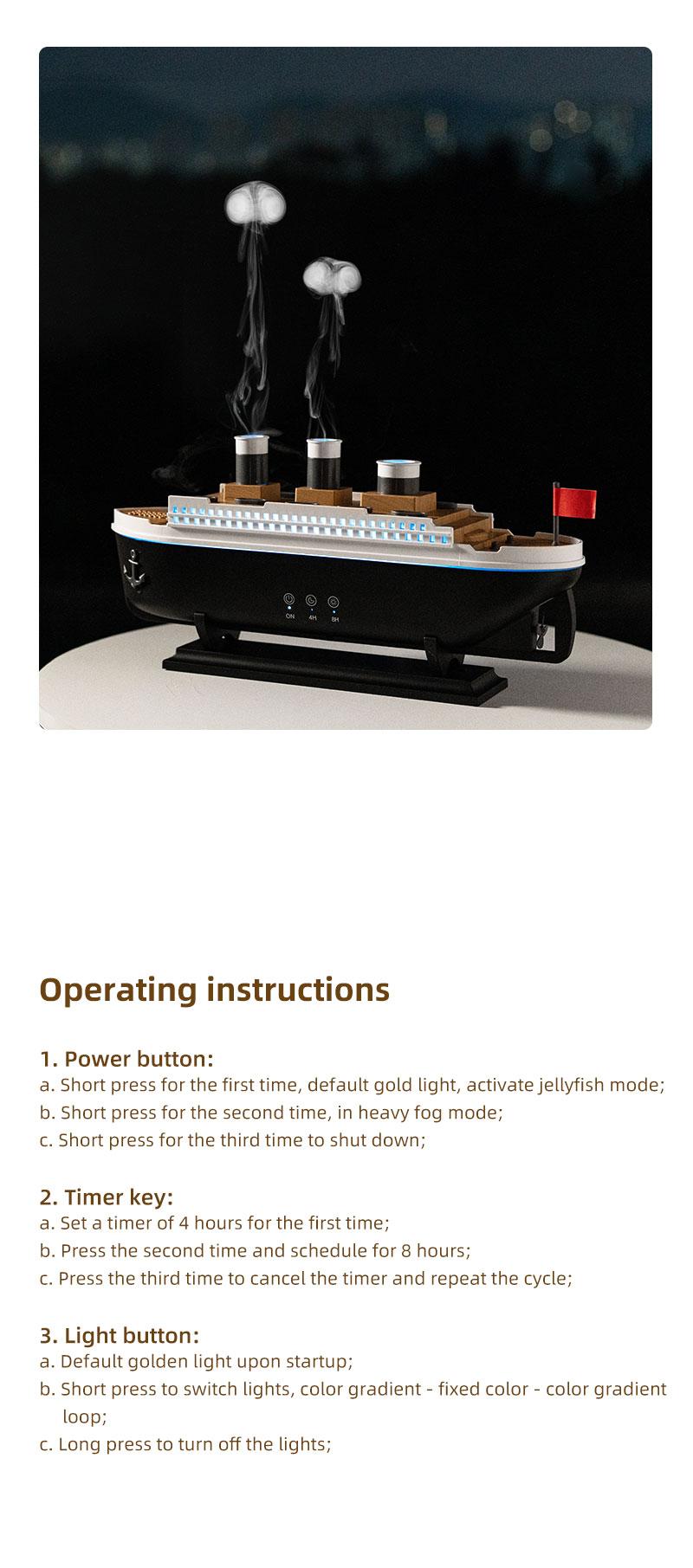 ON 4H 8H

Operating instructions

1. Power button:
a. Short press for the first time, default gold light, activate jellyfish mode;
b. Short press for the second time, in heavy fog mode;
c. Short press for the third time to shut down;

2. Timer key:
a. Set a timer of 4 hours for the first time;
b. Press the second time and schedule for 8 hours;
c. Press the third time to cancel the timer and repeat the cycle;

3. Light button:
a. Default golden light upon startup;
b. Short press to switch lights, color gradient - fixed color - color gradient loop;
c. Long press to turn off the lights;