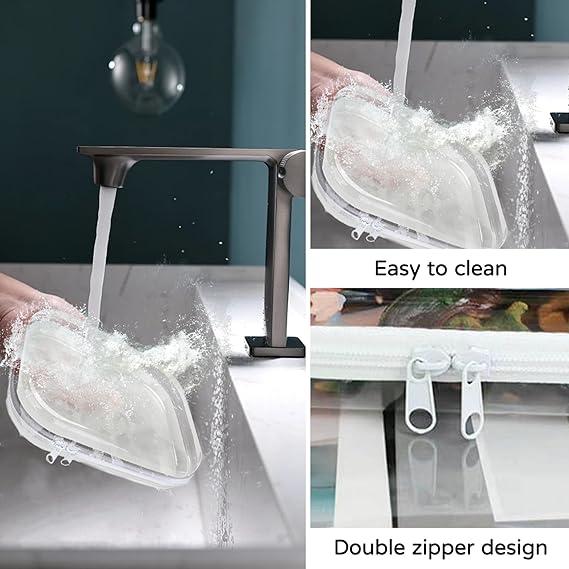 Easy to clean

Double zipper design