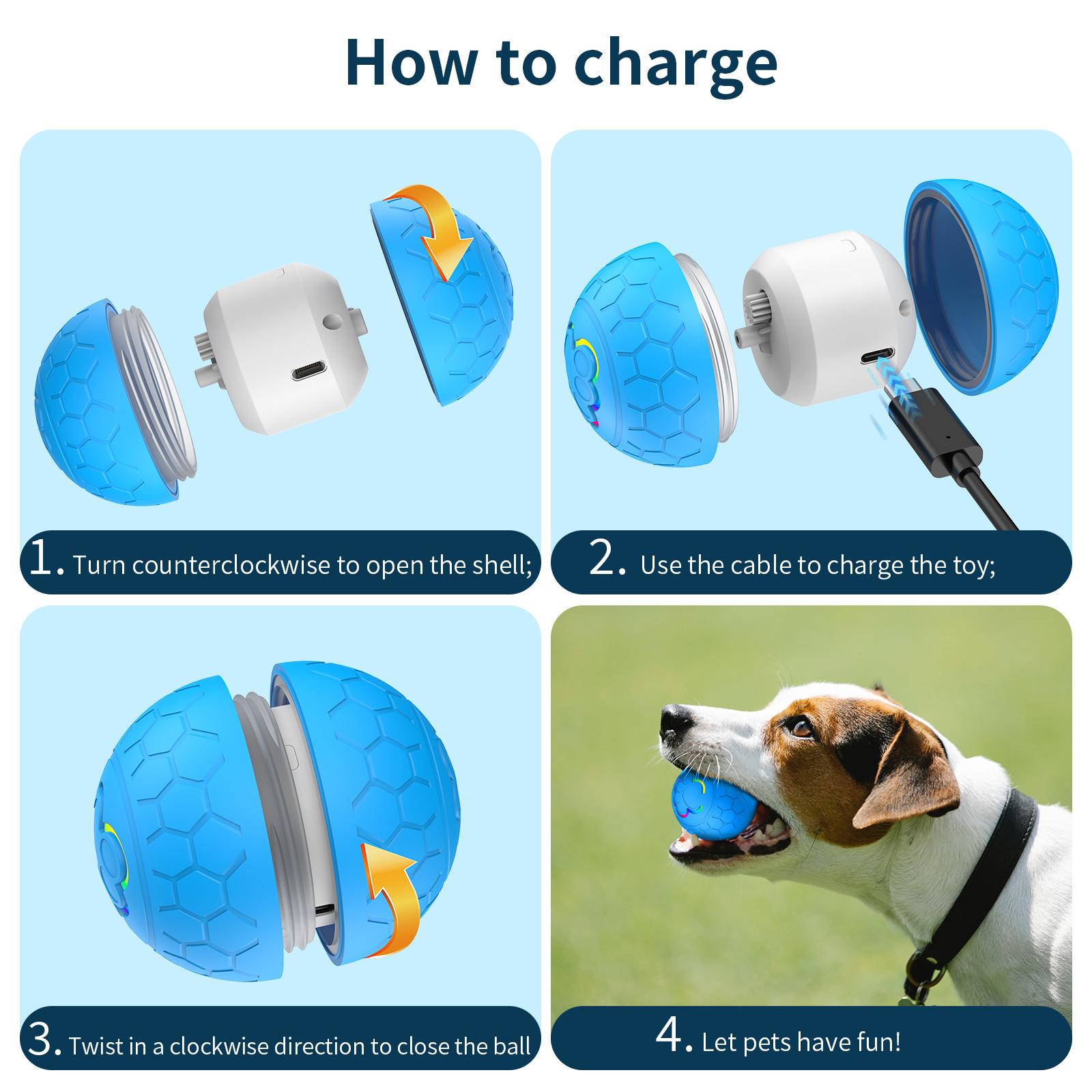 How to charge

1. Turn counterclockwise to open the shell;

2. Use the cable to charge the toy;

3. Twist in a clockwise direction to close the ball

4. Let pets have fun!