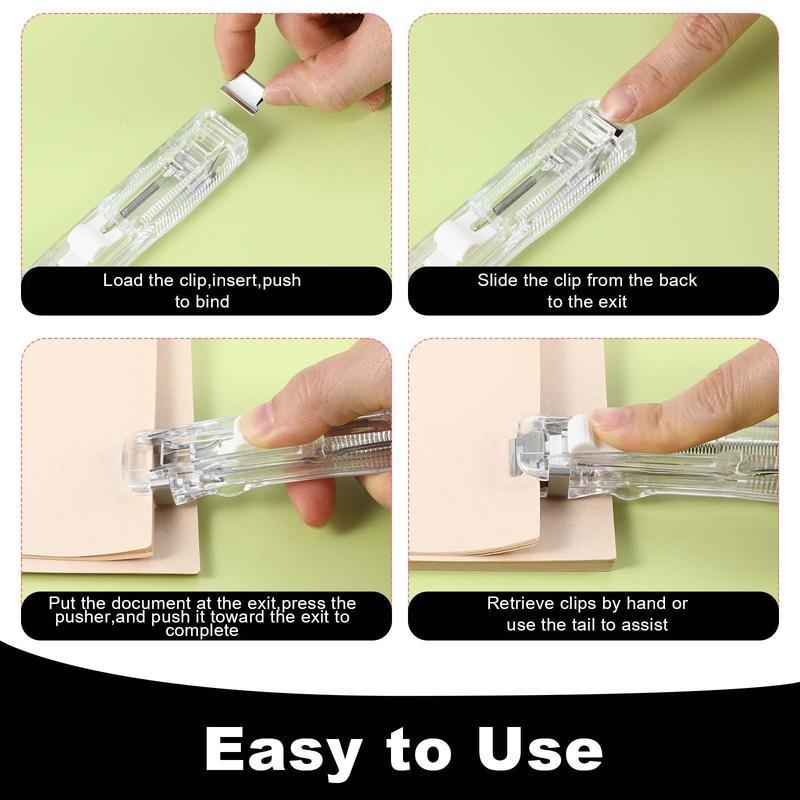 Load the clip,insert,push to bind

Slide the clip from the back to the exit

Put the document at the exit,press the pusher,and push it toward the exit to complete

Retrieve clips by hand or use the tail to assist

Easy to Use