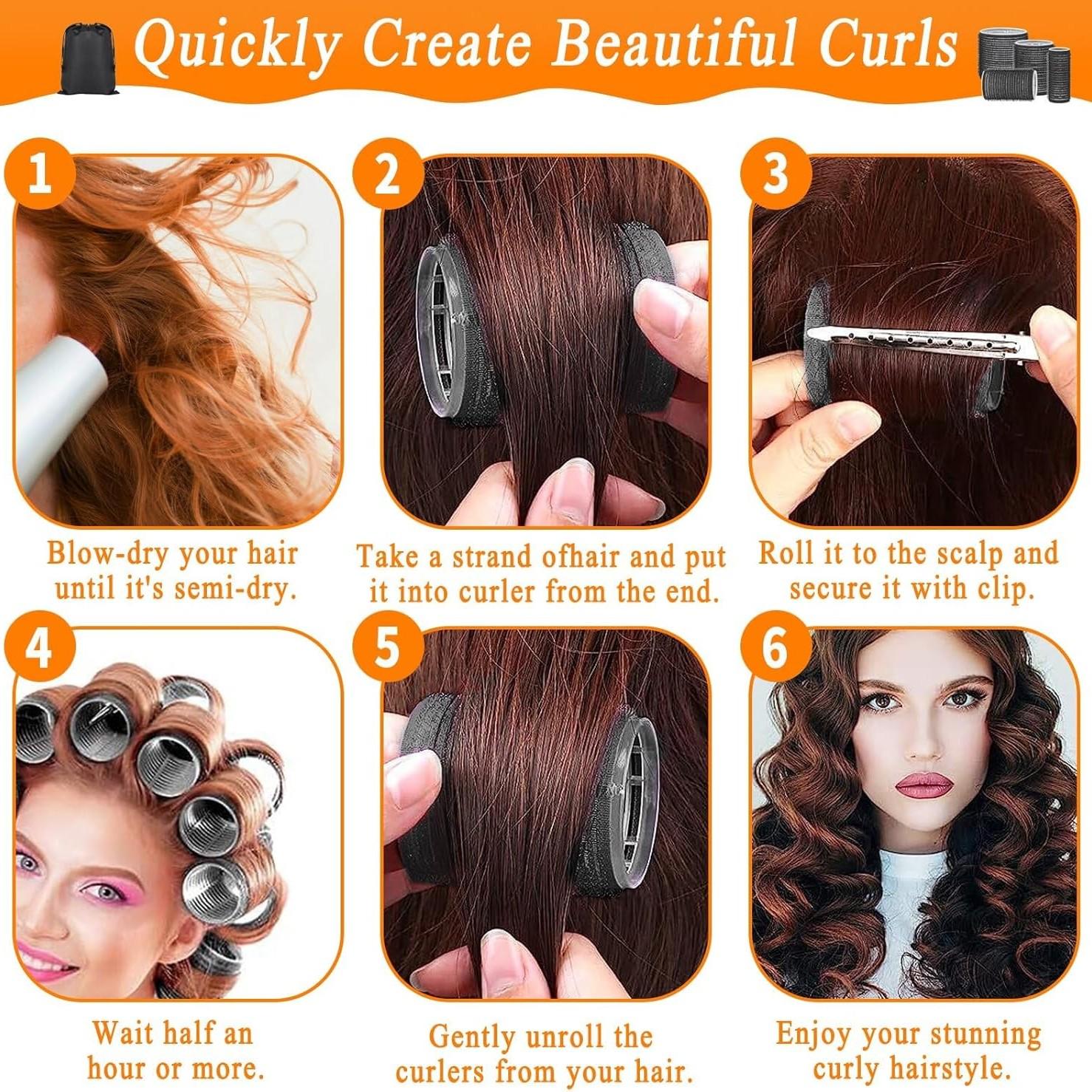 Quickly Create Beautiful Curls

1

Blow-dry your hair until it's semi-dry.

2

Take a strand ofhair and put it into curler from the end.

3

Roll it to the scalp and secure it with clip.

4

Wait half an hour or more.

5

Gently unroll the curlers from your hair.

6

Enjoy your stunning curly hairstyle.