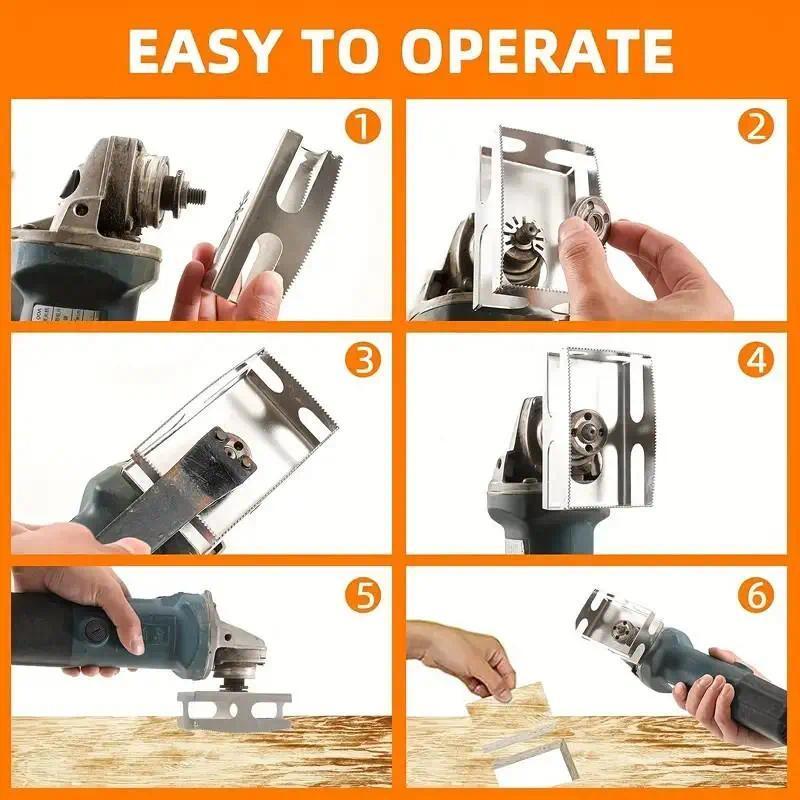 EASY TO OPERATE

1

2

3

4

5

6