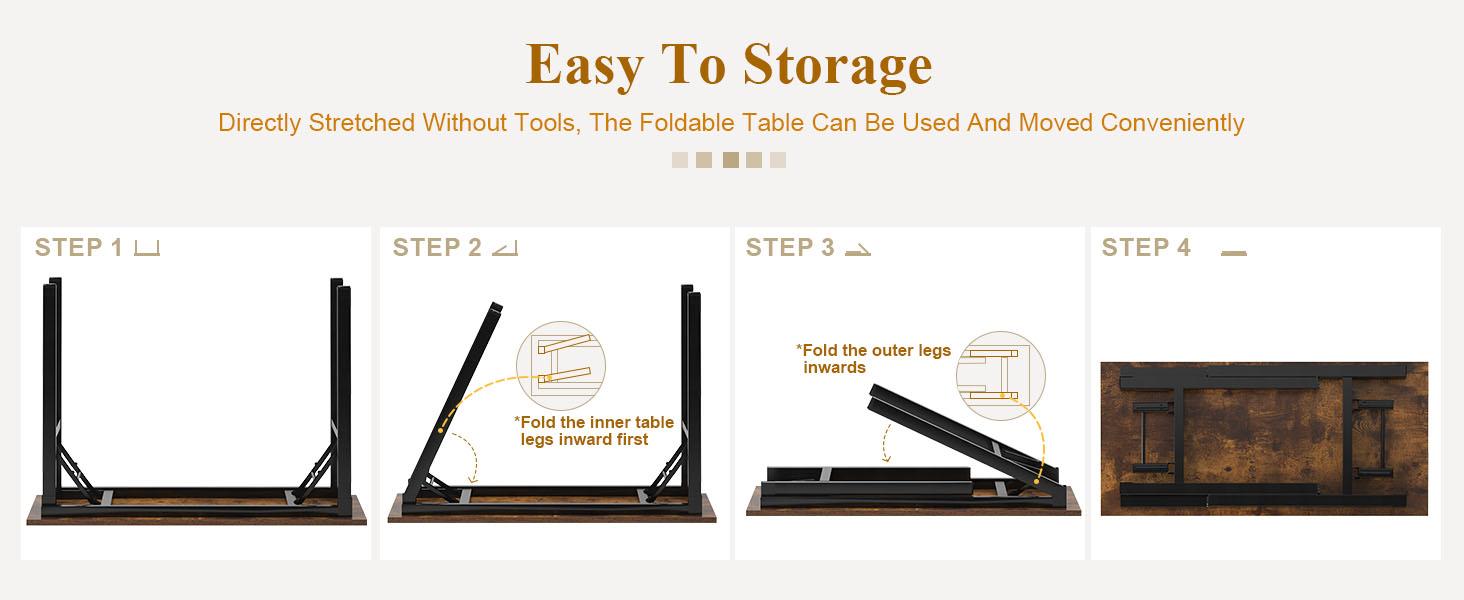 Easy To Storage

Directly Stretched Without Tools, The Foldable Table Can Be Used And Moved Conveniently

STEP 1

STEP 2

*Fold the inner table legs inward first

STEP 3

*Fold the outer legs inwards

STEP 4