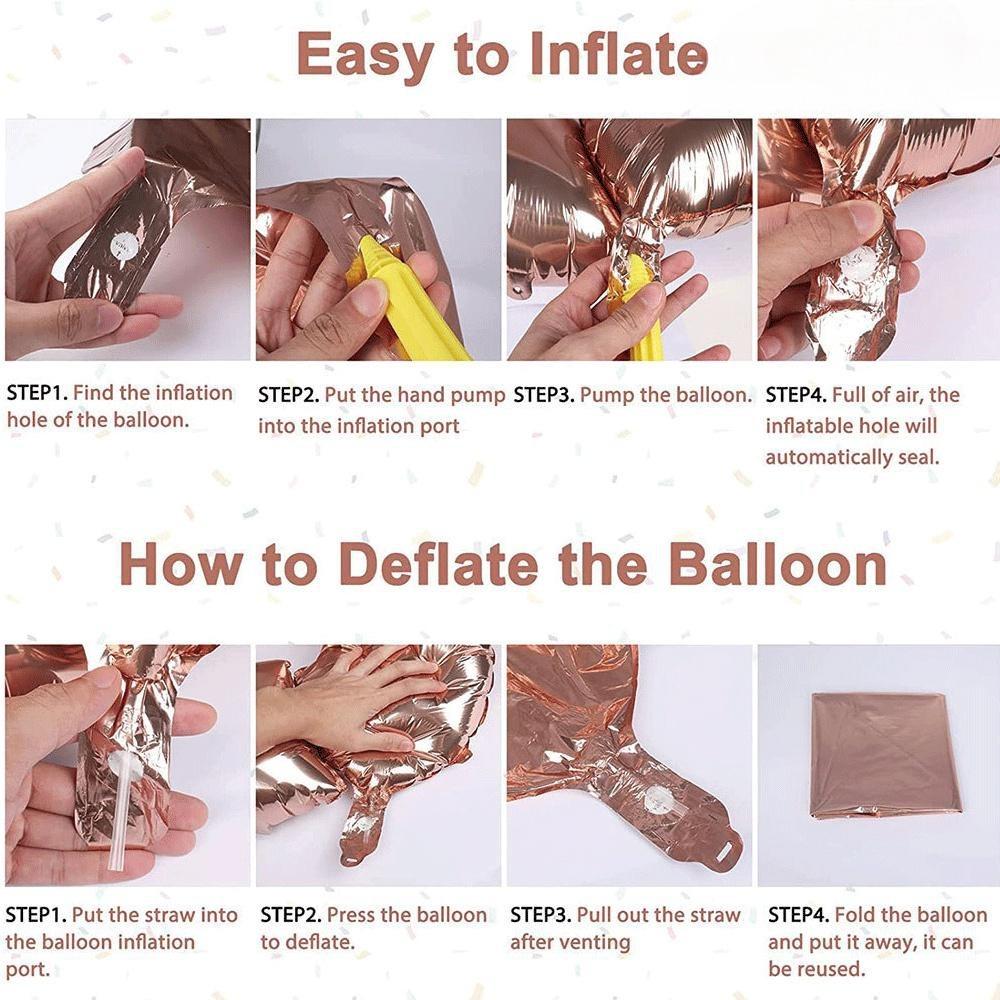 Easy to Inflate

STEP1. Find the inflation hole of the balloon.

STEP2. Put the hand pump into the inflation port

STEP3. Pump the balloon.

STEP4. Full of air, the inflatable hole will automatically seal.

How to Deflate the Balloon

STEP1. Put the straw into the balloon inflation port.

STEP2. Press the balloon to deflate.

STEP3. Pull out the straw after venting

STEP4. Fold the balloon and put it away, it can be reused.