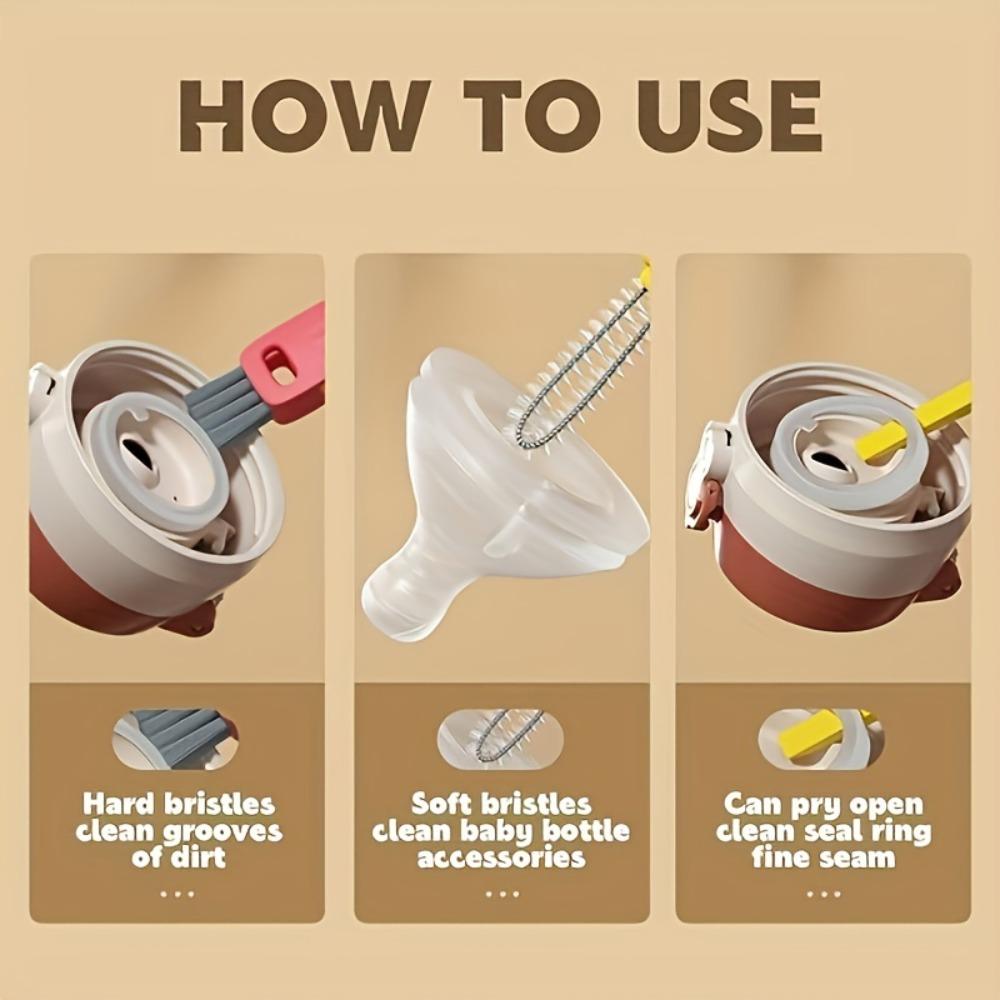 HOW TO USE

Hard bristles clean grooves of dirt

...

Soft bristles clean baby bottle accessories

...

Can pry open clean seal ring fine seam

...