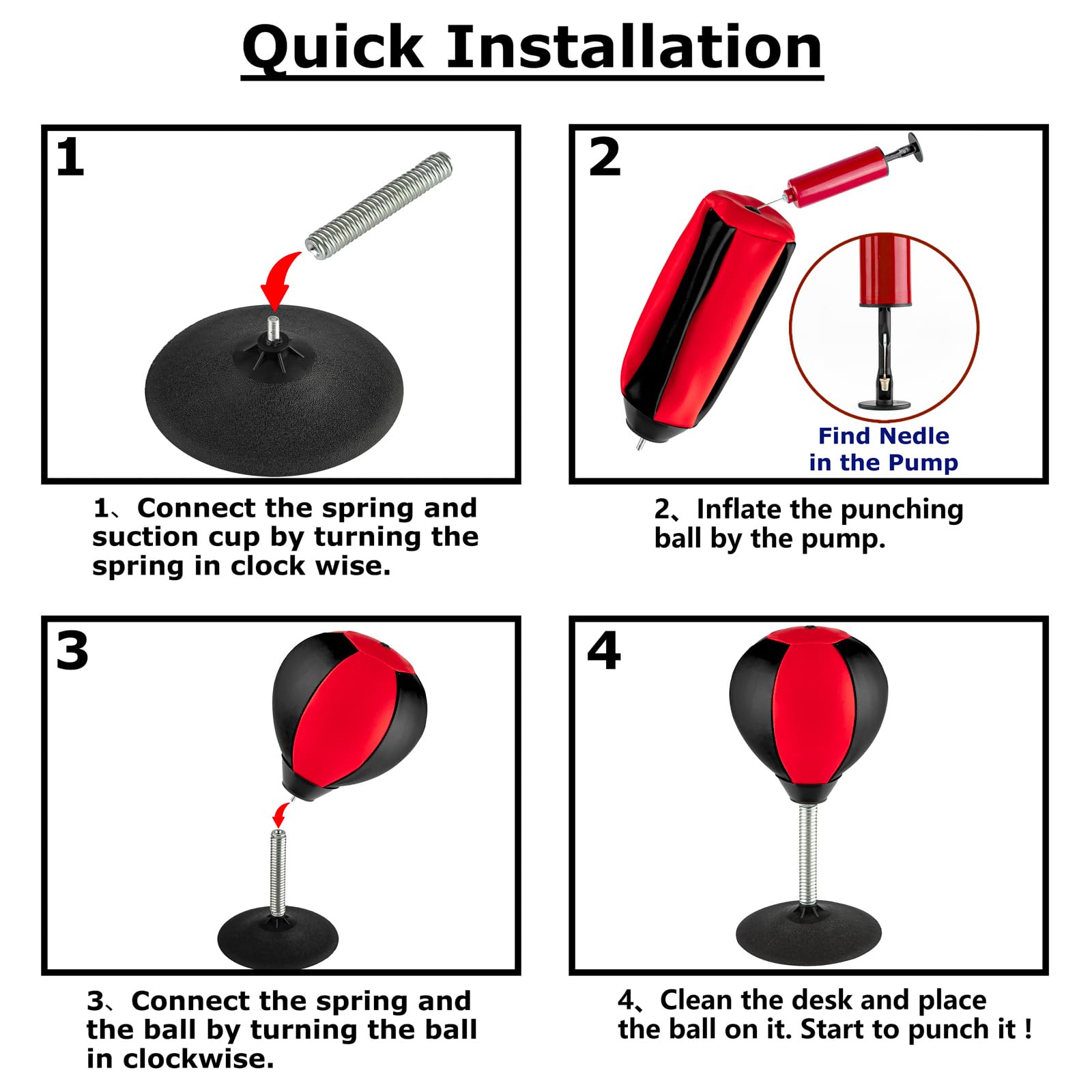 Quick Installation

1

1、Connect the spring and suction cup by turning the spring in clock wise.

2

Find Nedle in the Pump

2、Inflate the punching ball by the pump.

3

3、Connect the spring and the ball by turning the ball in clockwise.

4

4、Clean the desk and place the ball on it. Start to punch it !