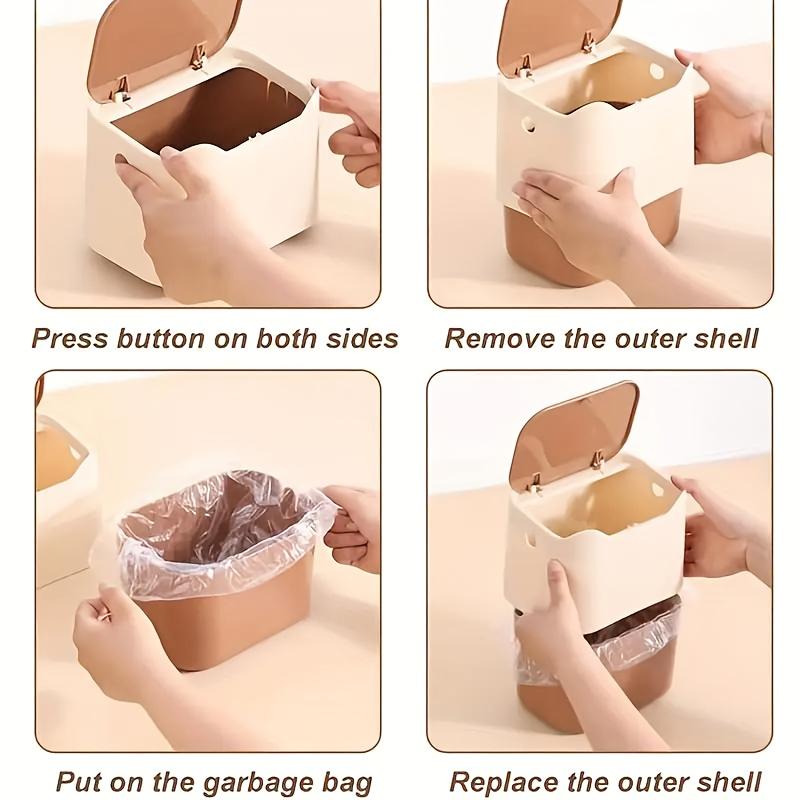 Press button on both sides

Remove the outer shell

Put on the garbage bag

Replace the outer shell