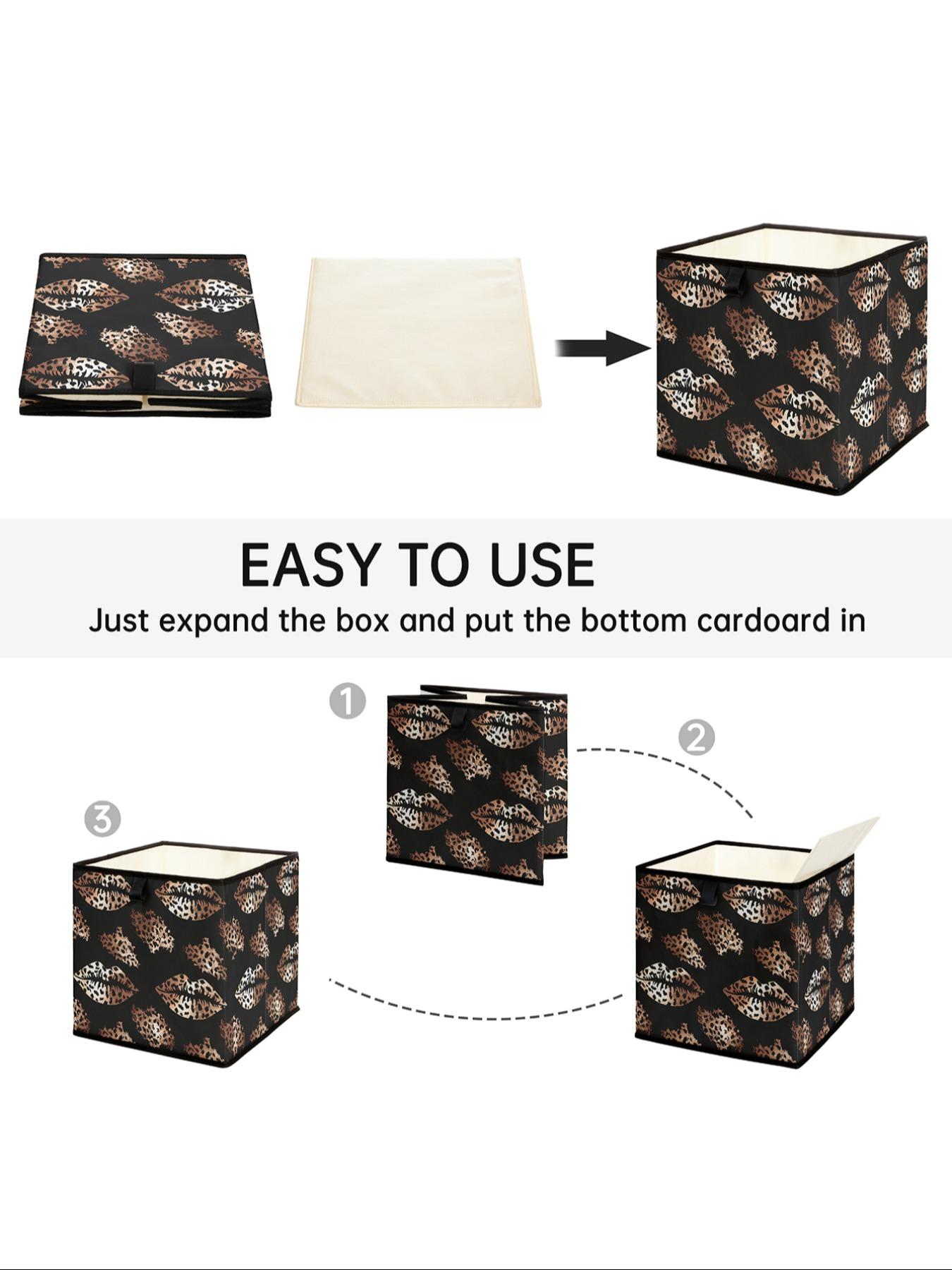 EASY TO USE

Just expand the box and put the bottom cardoard in

1

2

3