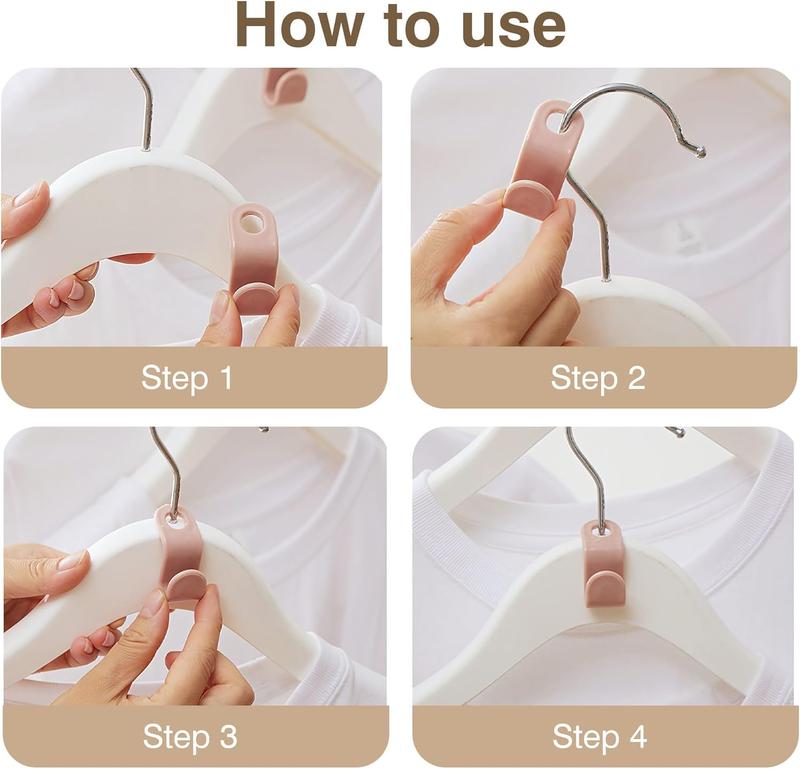 How to use

Step 1

Step 2

Step 3

Step 4