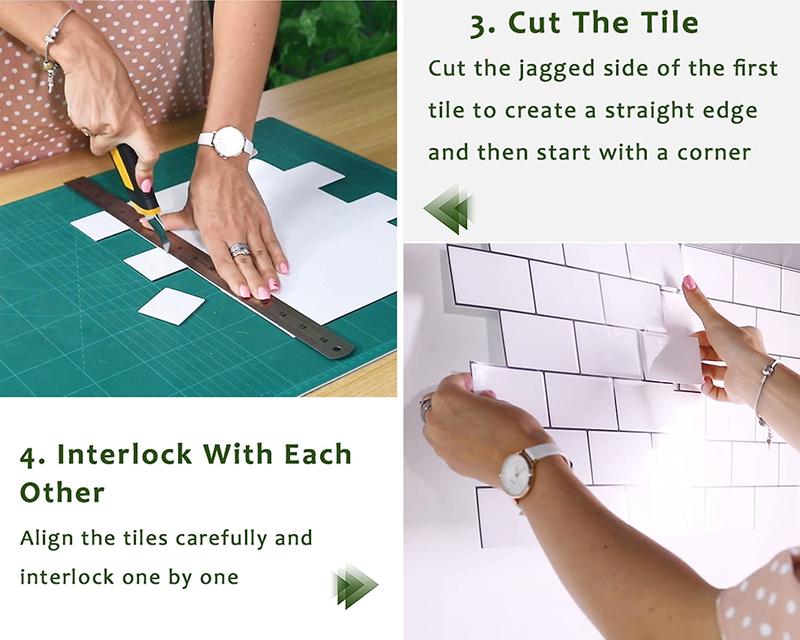 3. Cut The Tile

Cut the jagged side of the first tile to create a straight edge and then start with a corner

4. Interlock With Each Other

Align the tiles carefully and interlock one by one