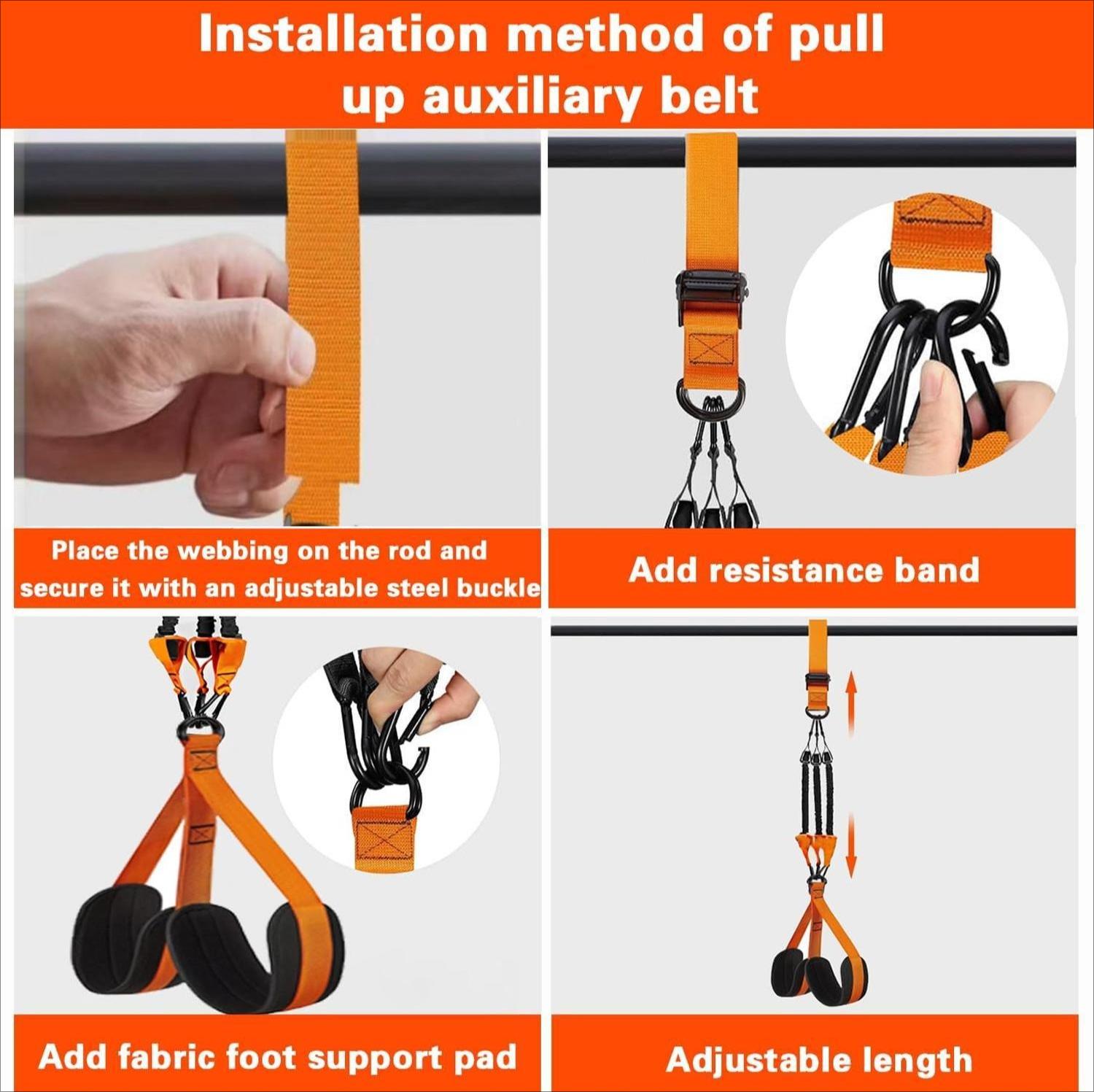 Installation method of pull up auxiliary belt

Place the webbing on the rod and secure it with an adjustable steel buckle

Add resistance band

Add fabric foot support pad

Adjustable length