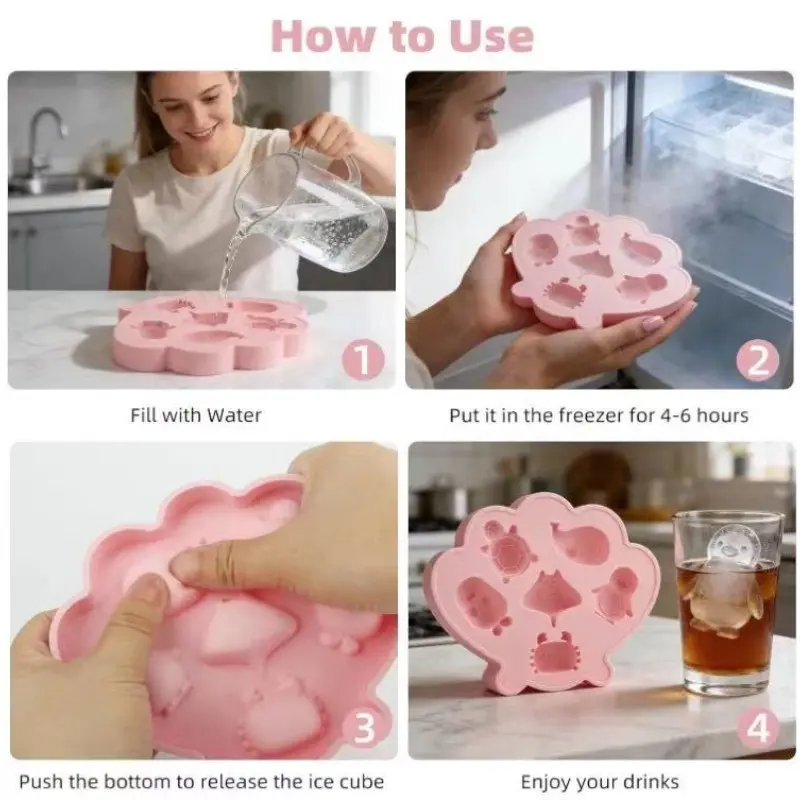 How to Use

1

Fill with Water

2

Put it in the freezer for 4-6 hours

3

Push the bottom to release the ice cube

4

Enjoy your drinks