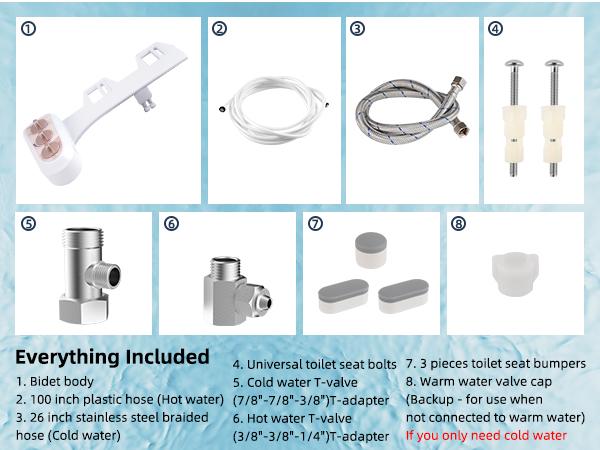 ①

②

③

④

⑤

⑥

⑦

⑧

Everything Included

1. Bidet body
2. 100 inch plastic hose (Hot water)
3. 26 inch stainless steel braided hose (Cold water)

4. Universal toilet seat bolts
5. Cold water T-valve (7/8"-7/8"-3/8")T-adapter
6. Hot water T-valve (3/8"-3/8"-1/4")T-adapter

7. 3 pieces toilet seat bumpers
8. Warm water valve cap (Backup - for use when not connected to warm water)
If you only need cold water