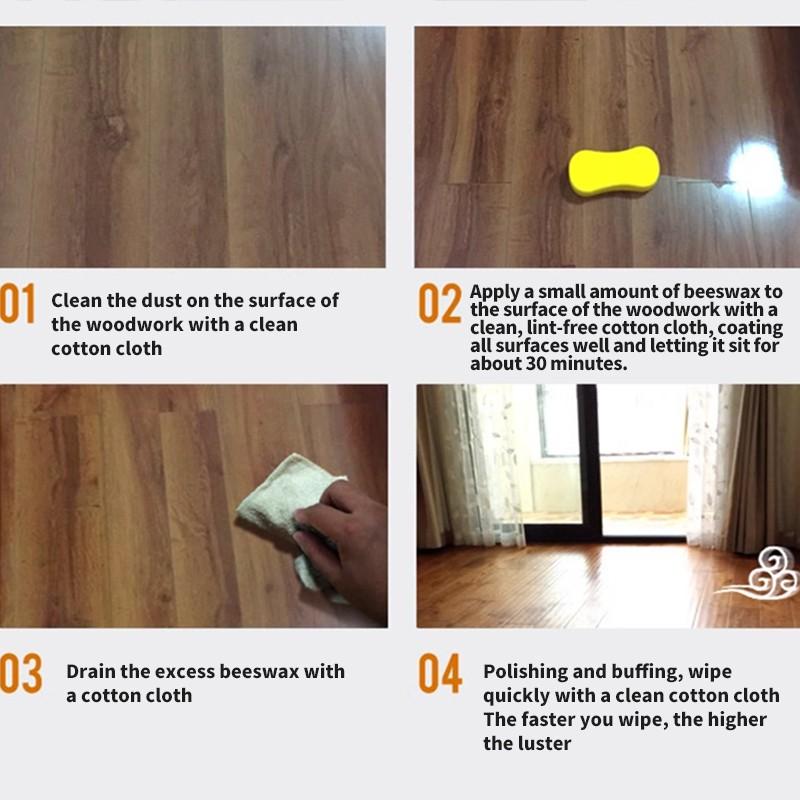 01 Clean the dust on the surface of the woodwork with a clean cotton cloth

02 Apply a small amount of beeswax to the surface of the woodwork with a clean, lint-free cotton cloth, coating all surfaces well and letting it sit for about 30 minutes.

03 Drain the excess beeswax with a cotton cloth

04 Polishing and buffing, wipe quickly with a clean cotton cloth The faster you wipe, the higher the luster