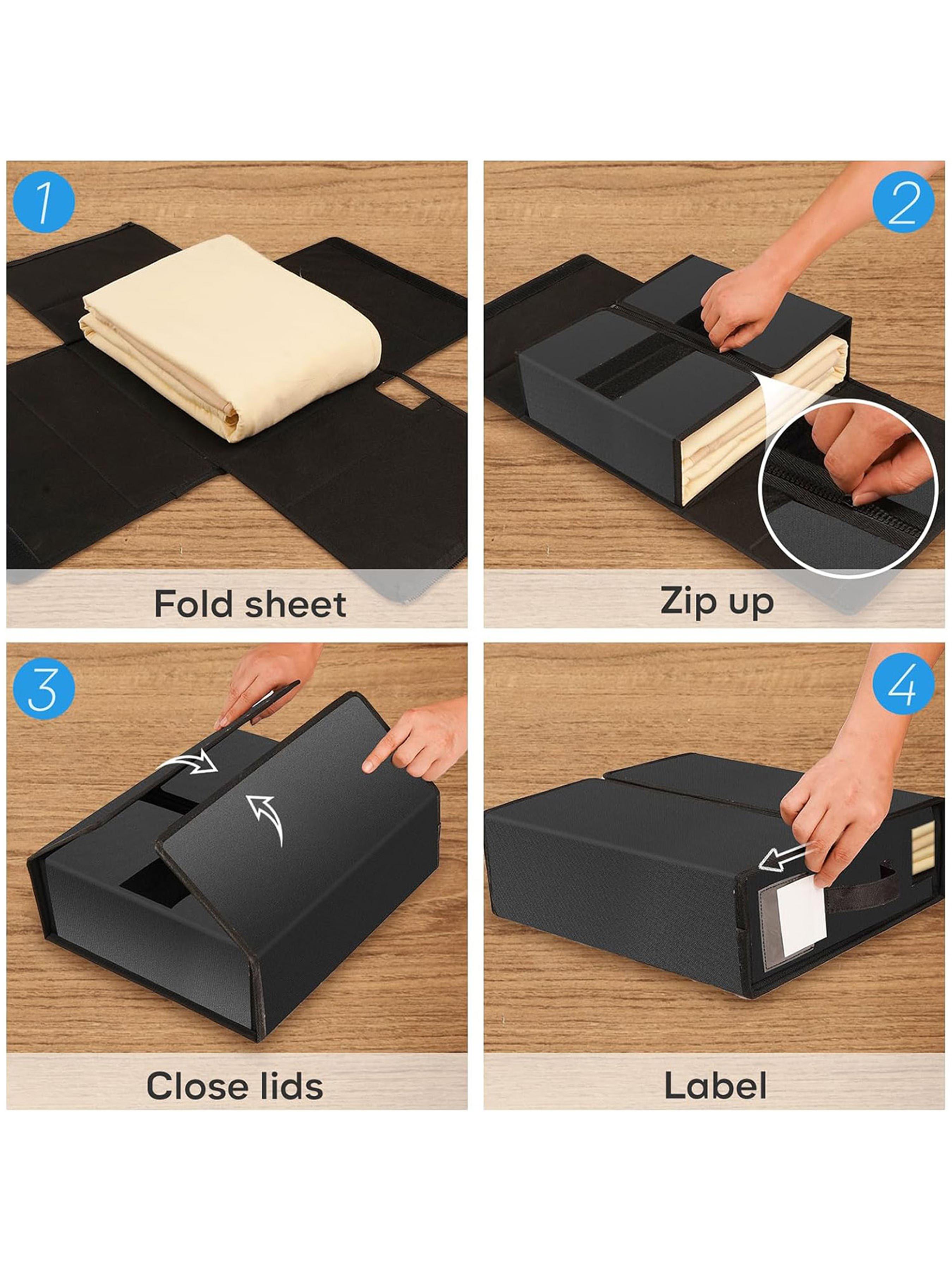 1

Fold sheet

2

Zip up

3

Close lids

4

Label