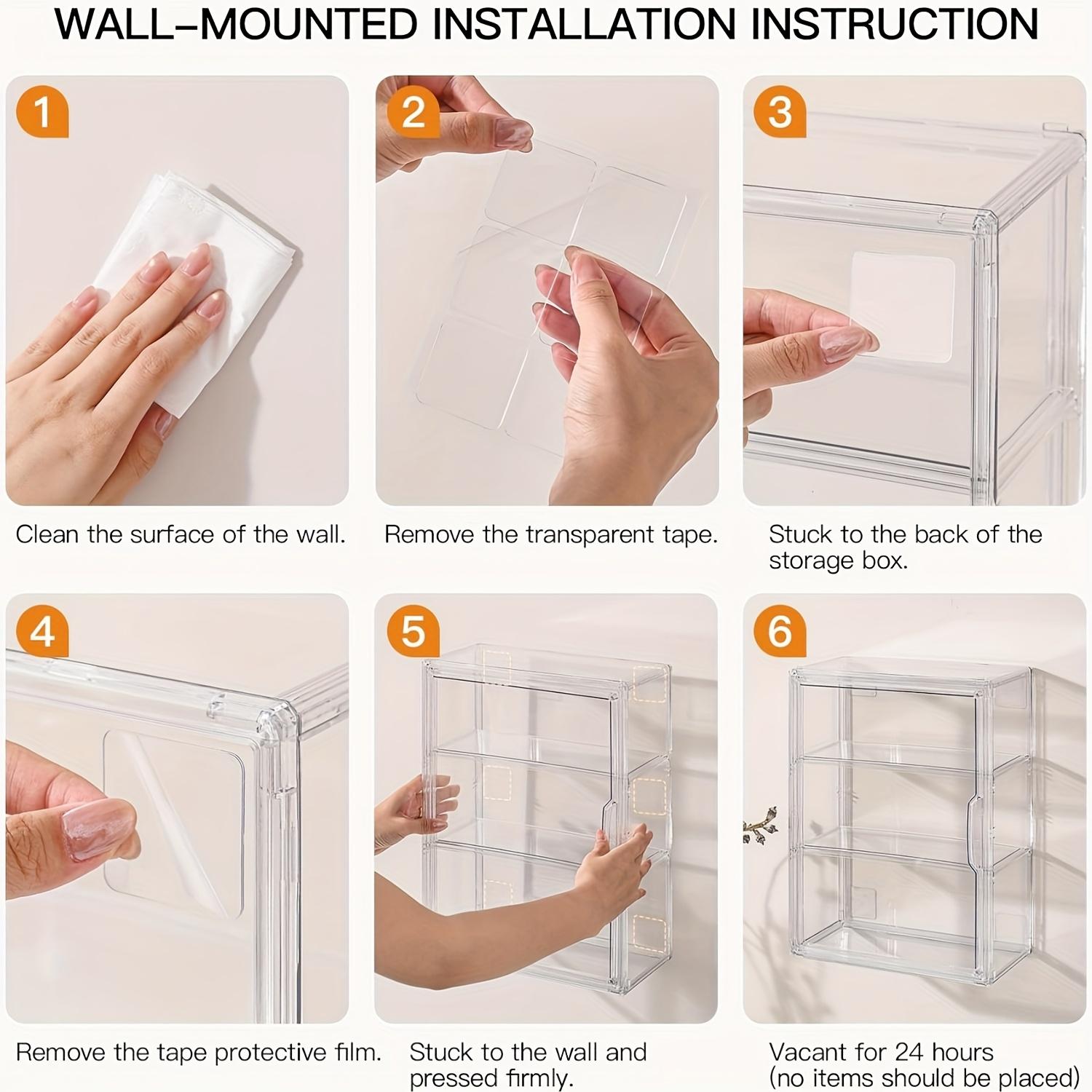 WALL-MOUNTED INSTALLATION INSTRUCTION

1

Clean the surface of the wall.

2

Remove the transparent tape.

3

Stuck to the back of the storage box.

4

Remove the tape protective film.

5

Stuck to the wall and pressed firmly.

6

Vacant for 24 hours (no items should be placed)