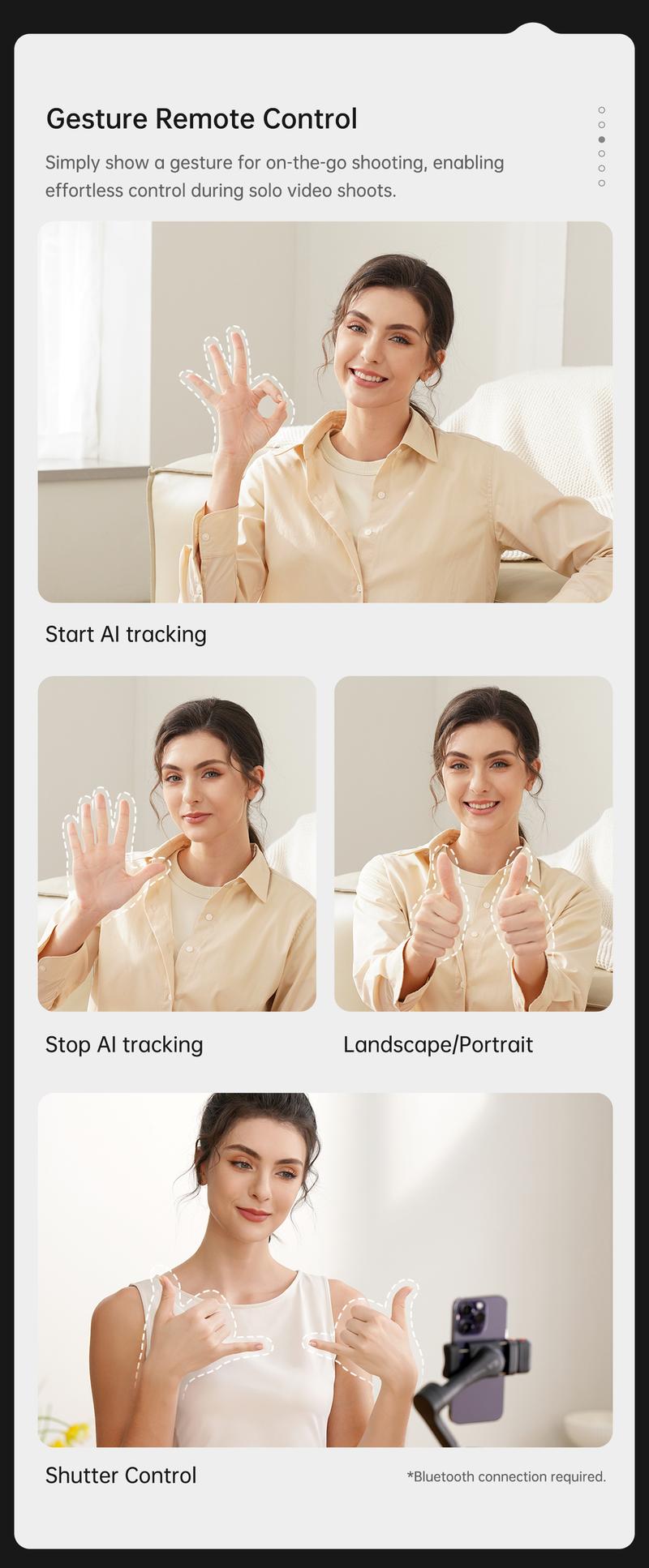 Gesture Remote Control

Simply show a gesture for on-the-go shooting, enabling effortless control during solo video shoots.

Start AI tracking

Stop AI tracking

Landscape/Portrait

Shutter Control

*Bluetooth connection required.