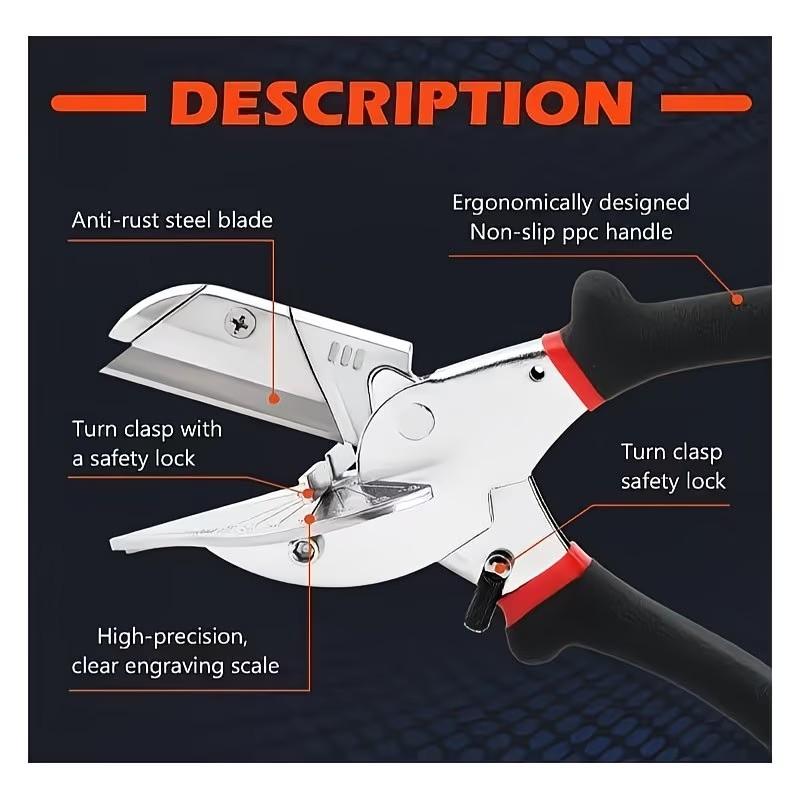 DESCRIPTION

Anti-rust steel blade

Ergonomically designed
Non-slip ppc handle

Turn clasp with
a safety lock

Turn clasp
safety lock

High-precision,
clear engraving scale