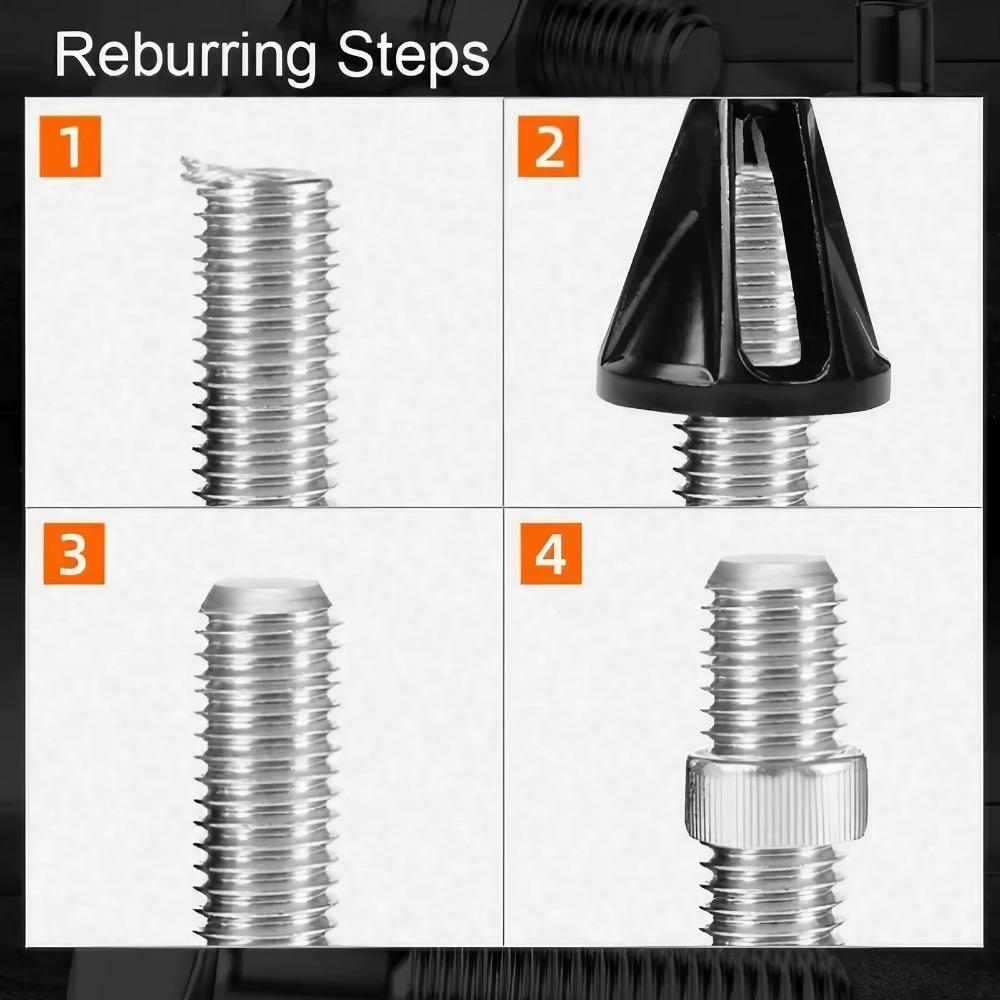 Reburring Steps

1

2

3

4