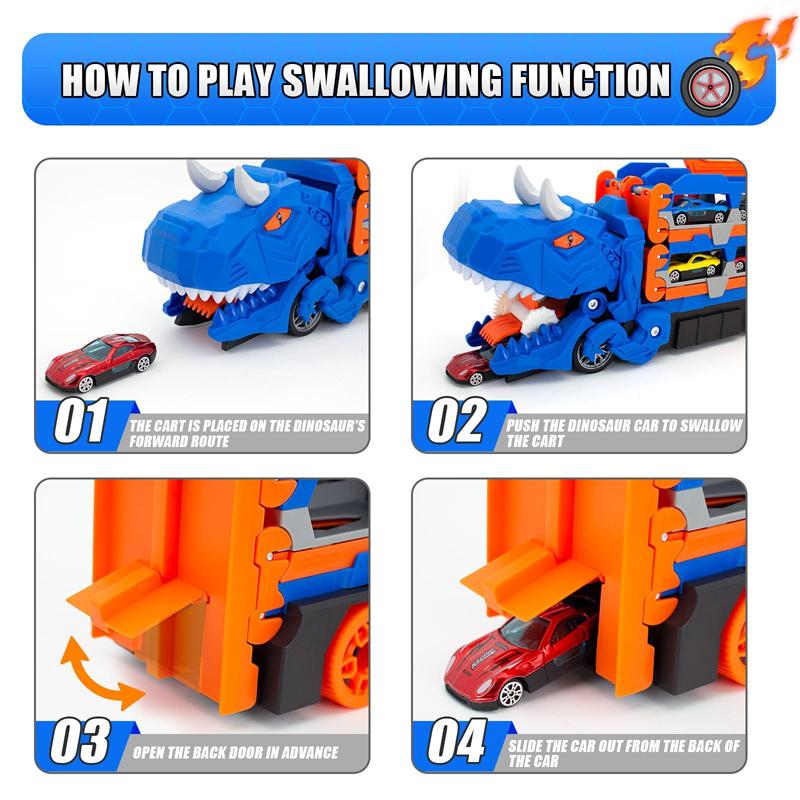 HOW TO PLAY SWALLOWING FUNCTION

01 THE CART IS PLACED ON THE DINOSAUR'S FORWARD ROUTE

02 PUSH THE DINOSAUR CAR TO SWALLOW THE CART

03 OPEN THE BACK DOOR IN ADVANCE

04 SLIDE THE CAR OUT FROM THE BACK OF THE CAR