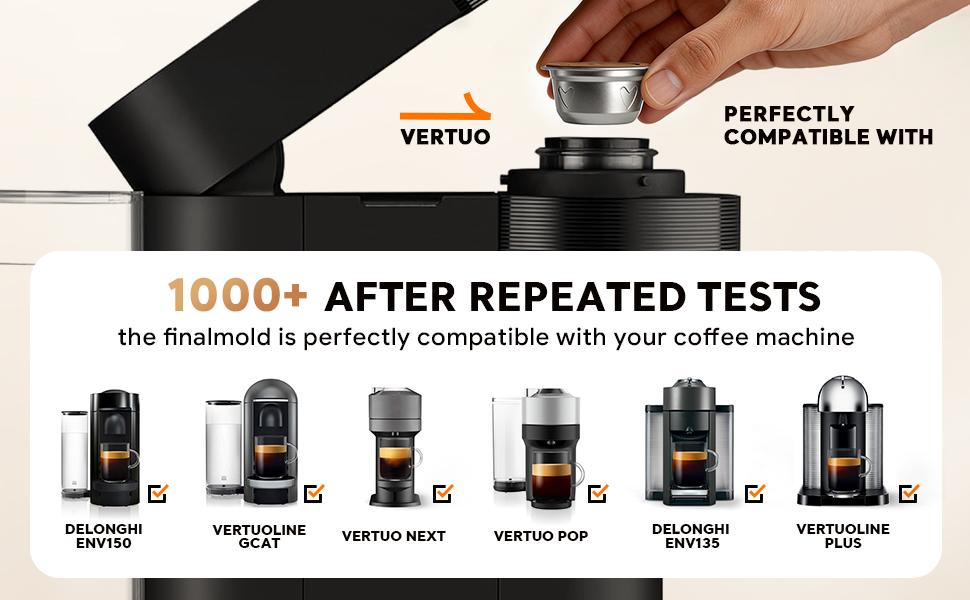 VERTUO

PERFECTLY COMPATIBLE WITH

1000+ AFTER REPEATED TESTS

the finalmold is perfectly compatible with your coffee machine

DELONGHI ENV150

VERTUOLINE GCAT

VERTUO NEXT

VERTUO POP

DELONGHI ENV135

VERTUOLINE PLUS