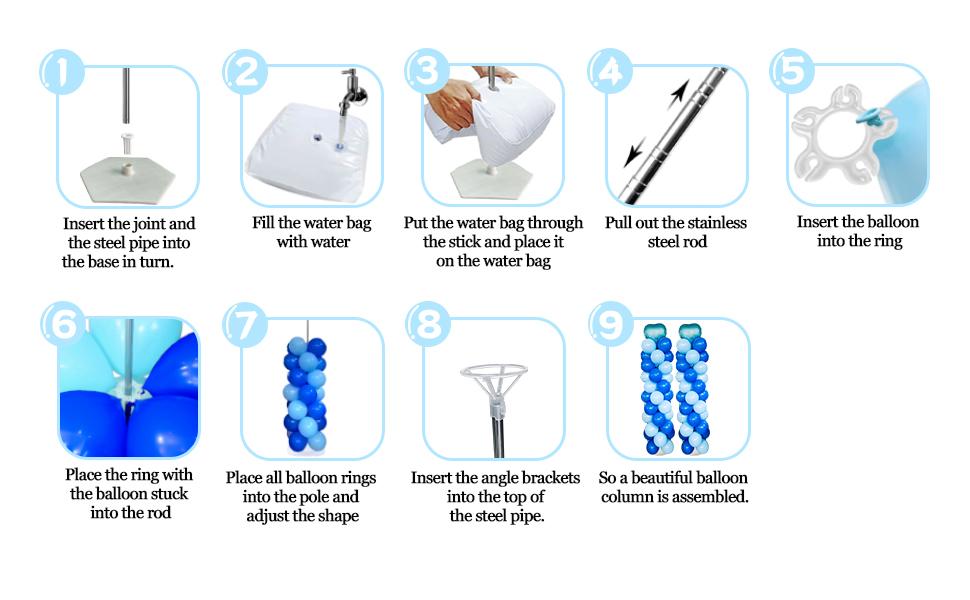 1

Insert the joint and the steel pipe into the base in turn.

2

Fill the water bag with water

3

Put the water bag through the stick and place it on the water bag

4

Pull out the stainless steel rod

5

Insert the balloon into the ring

6

Place the ring with the balloon stuck into the rod

7

Place all balloon rings into the pole and adjust the shape

8

Insert the angle brackets into the top of the steel pipe.

9

So a beautiful balloon column is assembled.