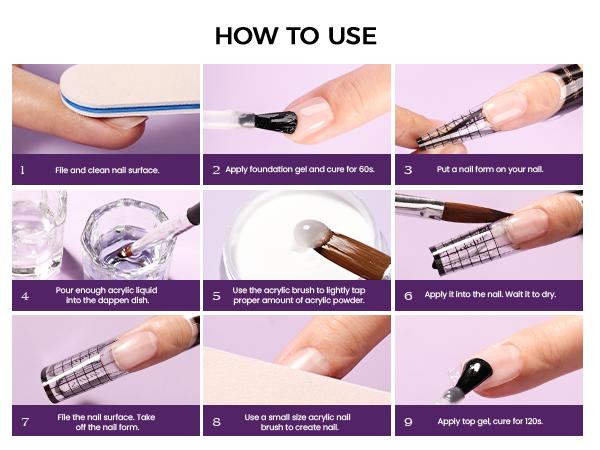 HOW TO USE

1 File and clean nail surface.

2 Apply foundation gel and cure for 60s.

3 Put a nail form on your nail.

4 Pour enough acrylic liquid into the dappen dish.

5 Use the acrylic brush to lightly tap proper amount of acrylic powder.

6 Apply it into the nail. Wait it to dry.

7 File the nail surface. Take off the nail form.

8 Use a small size acrylic nail brush to create nail.

9 Apply top gel, cure for 120s.