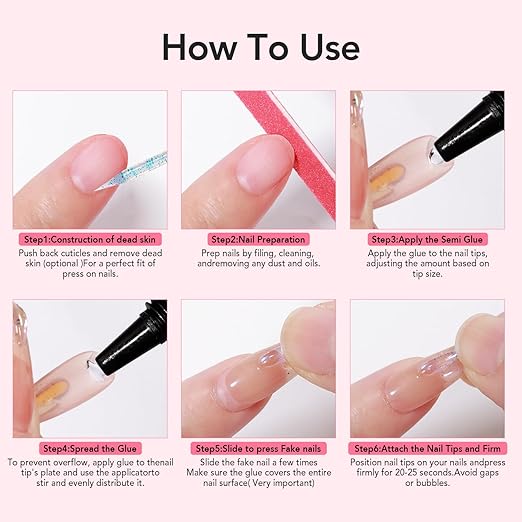 How To Use

Step1:Construction of dead skin
Push back cuticles and remove dead skin (optional )For a perfect fit of press on nails.

Step2:Nail Preparation
Prep nails by filing, cleaning, andremoving any dust and oils.

Step3:Apply the Semi Glue
Apply the glue to the nail tips, adjusting the amount based on tip size.

Step4:Spread the Glue
To prevent overflow, apply glue to thenail tip's plate and use the applicatorto stir and evenly distribute it.

Step5:Slide to press Fake nails
Slide the fake nail a few times Make sure the glue covers the entire nail surface( Very important)

Step6:Attach the Nail Tips and Firm
Position nail tips on your nails andpress firmly for 20-25 seconds.Avoid gaps or bubbles.