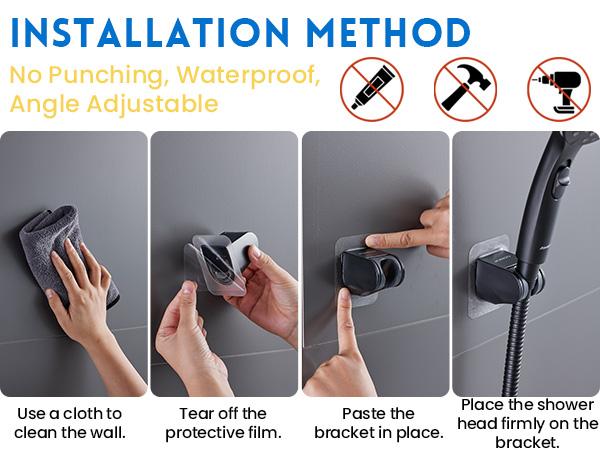 INSTALLATION METHOD

No Punching, Waterproof, Angle Adjustable

Use a cloth to clean the wall.

Tear off the protective film.

Paste the bracket in place.

Place the shower head firmly on the bracket.