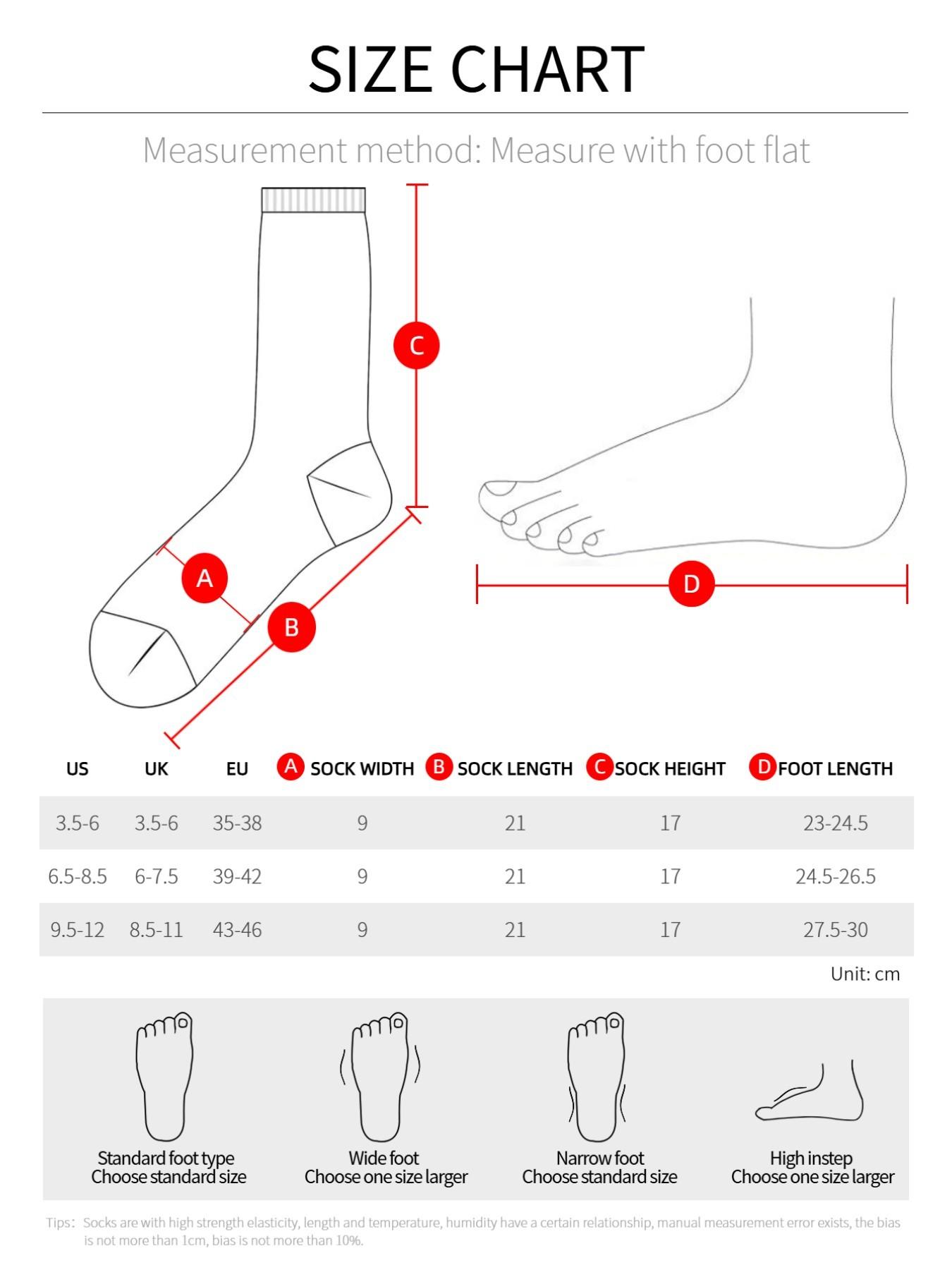 SIZE CHART

Measurement method: Measure with foot flat

C

A

B

D

| US | UK | EU | A SOCK WIDTH | B SOCK LENGTH | C SOCK HEIGHT | D FOOT LENGTH |
|---|---|---|---|---|---|---|
| 3.5-6 | 3.5-6 | 35-38 | 9 | 21 | 17 | 23-24.5 |
| 6.5-8.5 | 6-7.5 | 39-42 | 9 | 21 | 17 | 24.5-26.5 |
| 9.5-12 | 8.5-11 | 43-46 | 9 | 21 | 17 | 27.5-30 |

Unit: cm

Standard foot type
Choose standard size

Wide foot
Choose one size larger

Narrow foot
Choose standard size

High instep
Choose one size larger

Tips: Socks are with high strength elasticity, length and temperature, humidity have a certain relationship, manual measurement error exists, the bias is not more than 1cm, bias is not more than 10%.