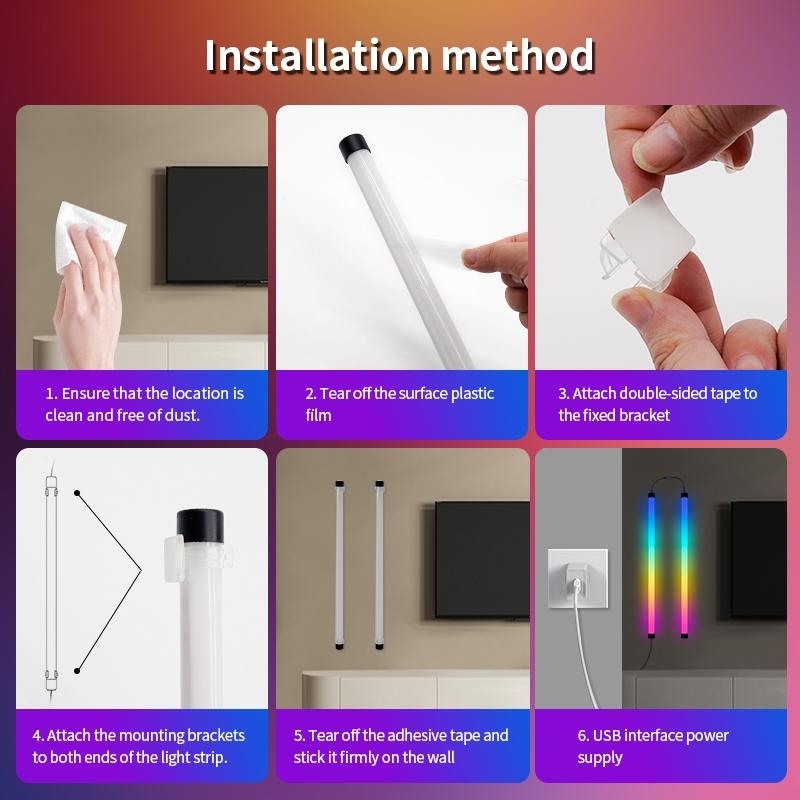 Installation method

1. Ensure that the location is clean and free of dust.

2. Tear off the surface plastic film

3. Attach double-sided tape to the fixed bracket

4. Attach the mounting brackets to both ends of the light strip.

5. Tear off the adhesive tape and stick it firmly on the wall

6. USB interface power supply