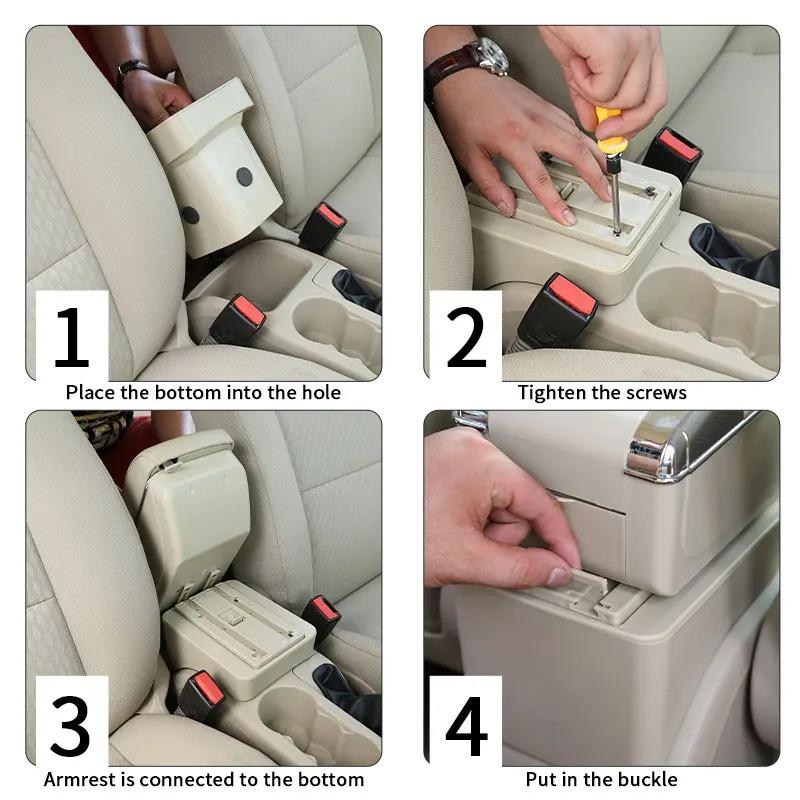 1

Place the bottom into the hole

2

Tighten the screws

3

Armrest is connected to the bottom

4

Put in the buckle