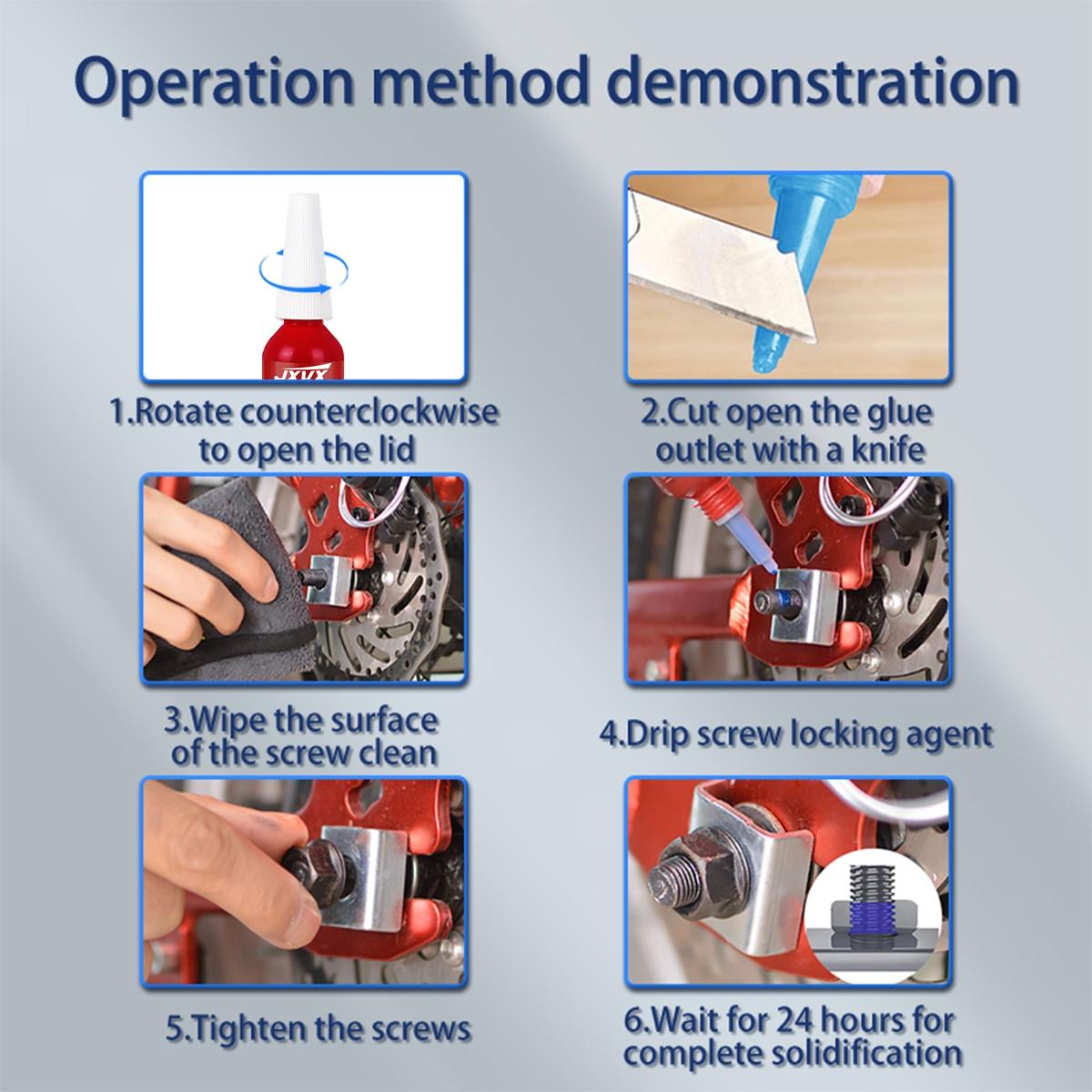 Operation method demonstration

JXVX

1.Rotate counterclockwise to open the lid

2.Cut open the glue outlet with a knife

3.Wipe the surface of the screw clean

4.Drip screw locking agent

5.Tighten the screws

6.Wait for 24 hours for complete solidification