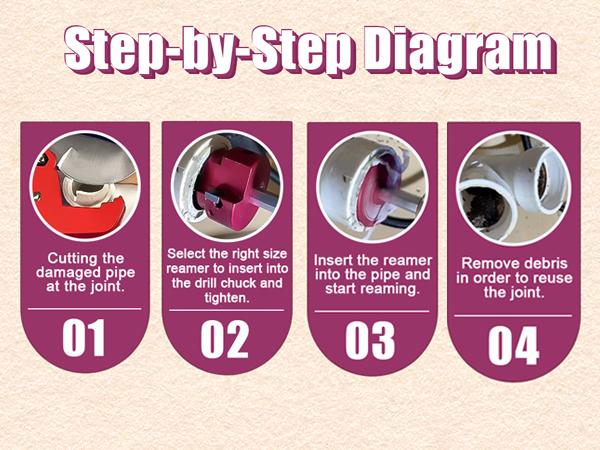 Step-by-Step Diagram

Cutting the damaged pipe at the joint.

01

Select the right size reamer to insert into the drill chuck and tighten.

02

Insert the reamer into the pipe and start reaming.

03

Remove debris in order to reuse the joint.

04